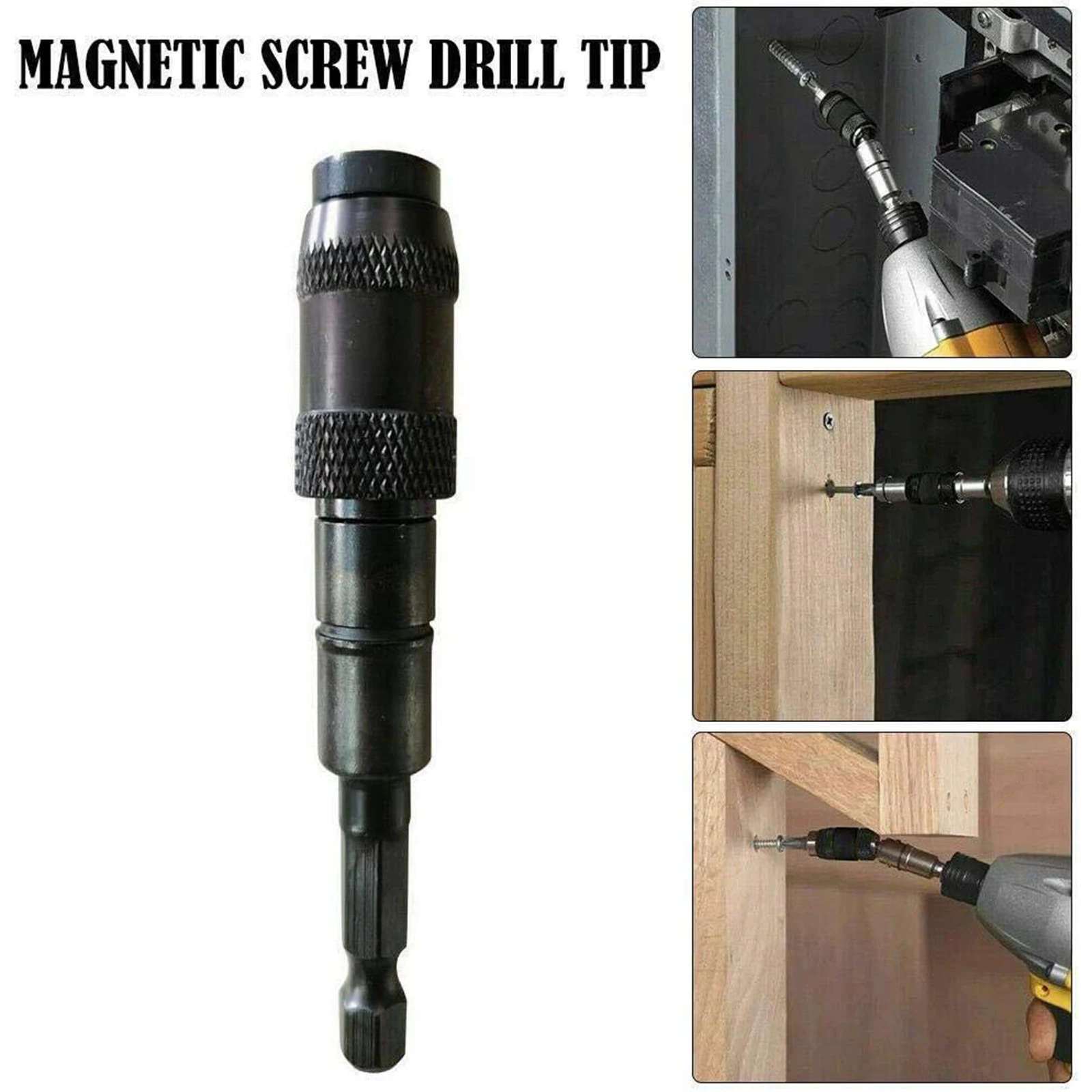 MAGNETIC SCREW DRILL TIP