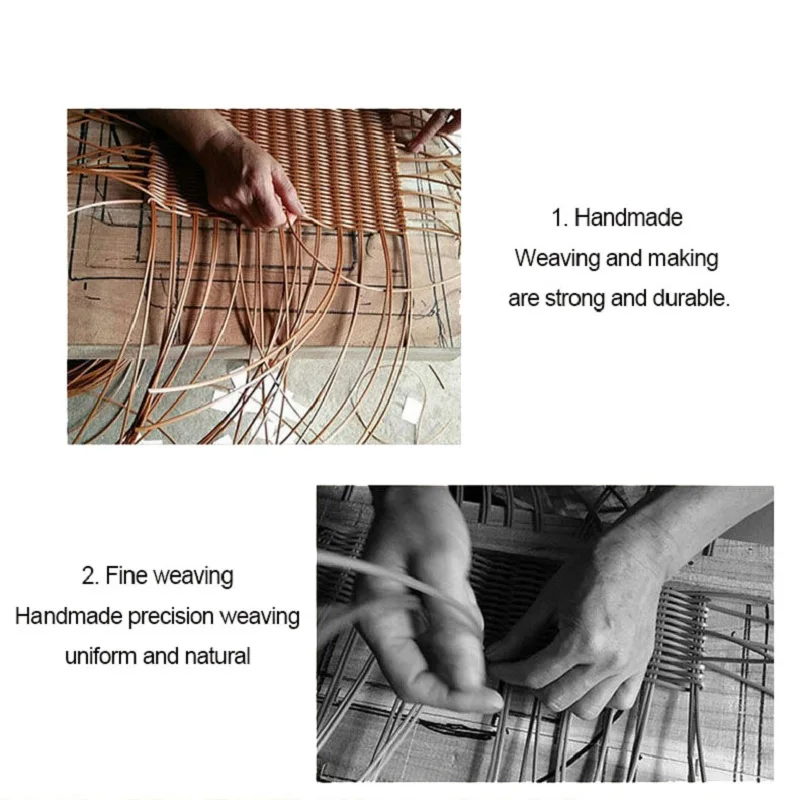 1. Handmade
Weaving and making are strong and durable.

2. Fine weaving
Handmade precision weaving uniform and natural