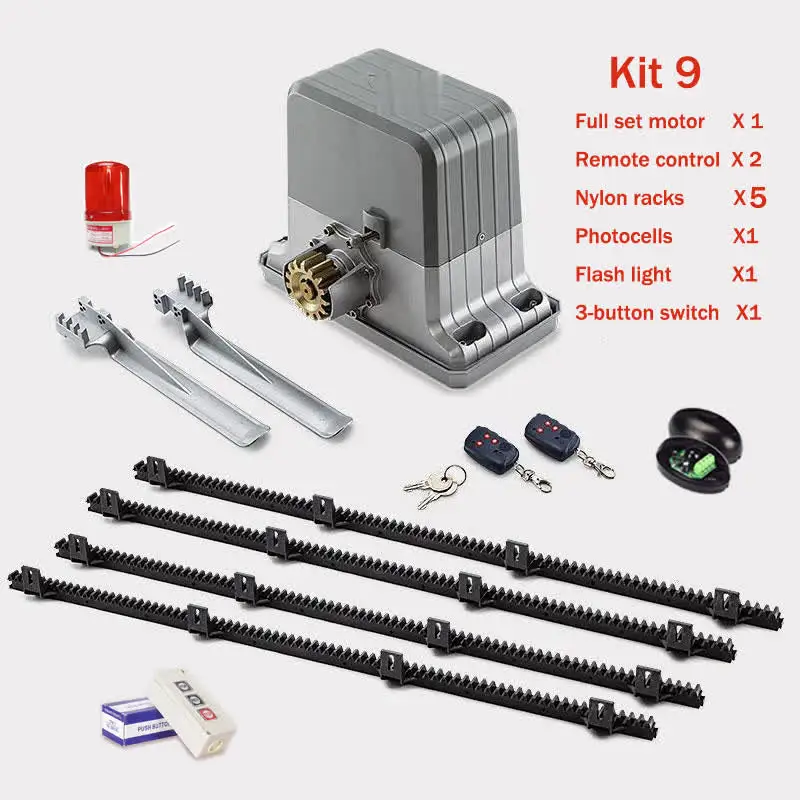 Kit 9

Full set motor X 1

Remote control X 2

Nylon racks X 5

Photocells X1

Flash light X1

3-button switch X1

PUSH BUTTON