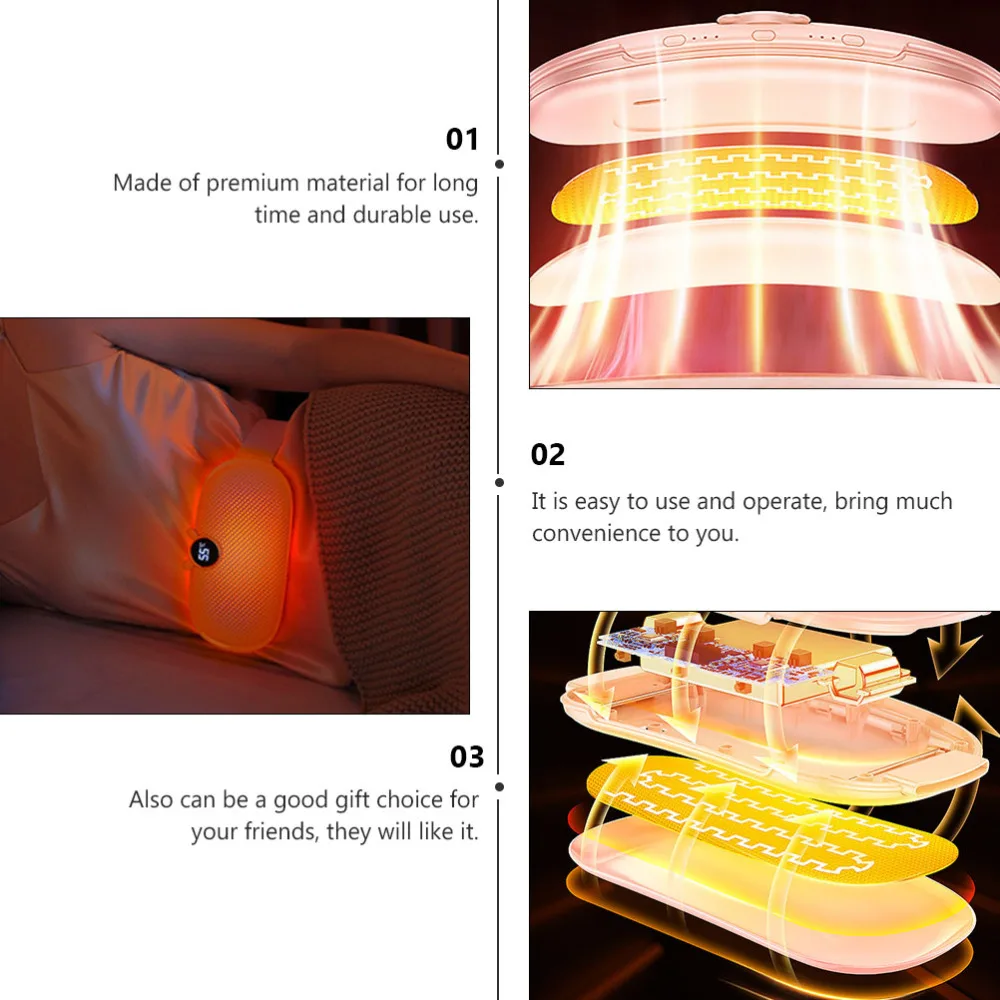 01
Made of premium material for long time and durable use.

55

02
It is easy to use and operate, bring much convenience to you.

03
Also can be a good gift choice for your friends, they will like it.