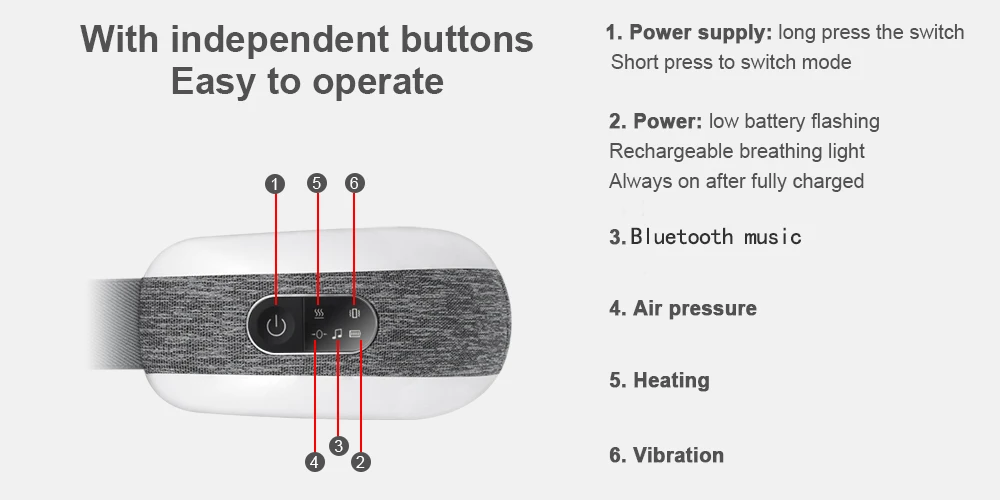 With independent buttons
Easy to operate

1 5 6

4 3 2

1. Power supply: long press the switch
Short press to switch mode

2. Power: low battery flashing
Rechargeable breathing light
Always on after fully charged

3. Bluetooth music

4. Air pressure

5. Heating

6. Vibration