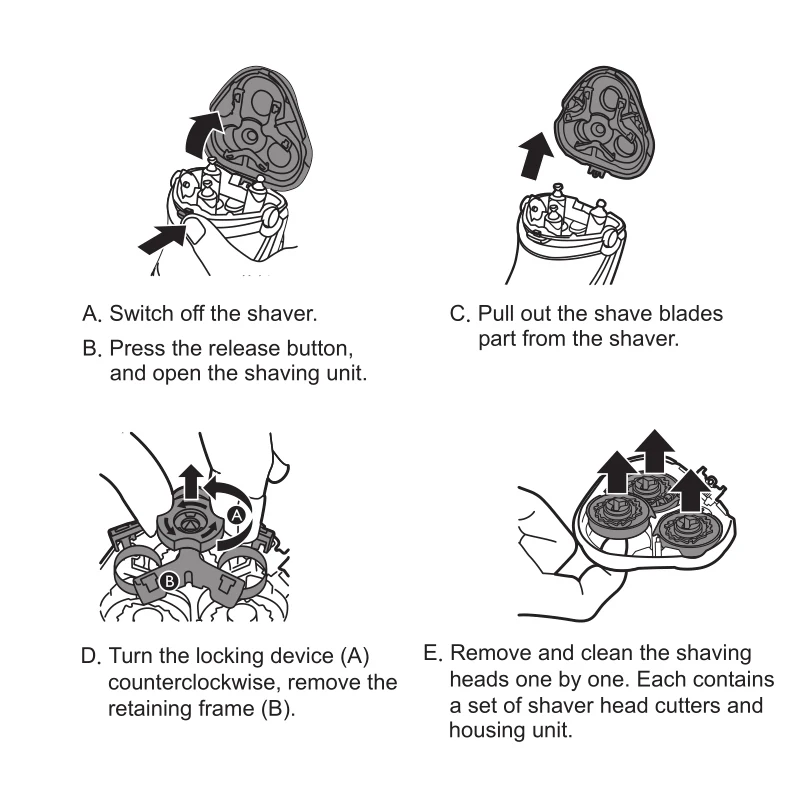 A. Switch off the shaver.

B. Press the release button, and open the shaving unit.

C. Pull out the shave blades part from the shaver.

A

B

D. Turn the locking device (A) counterclockwise, remove the retaining frame (B).

E. Remove and clean the shaving heads one by one. Each contains a set of shaver head cutters and housing unit.