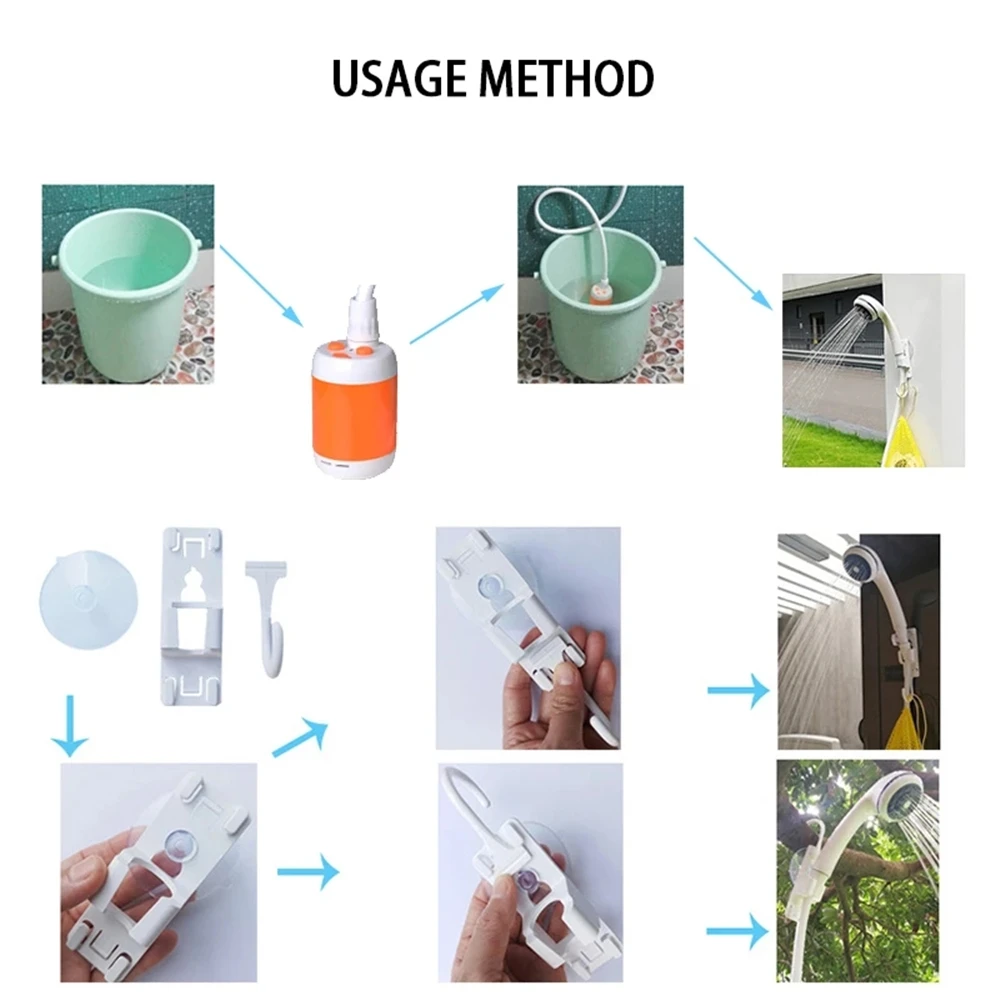 USAGE METHOD