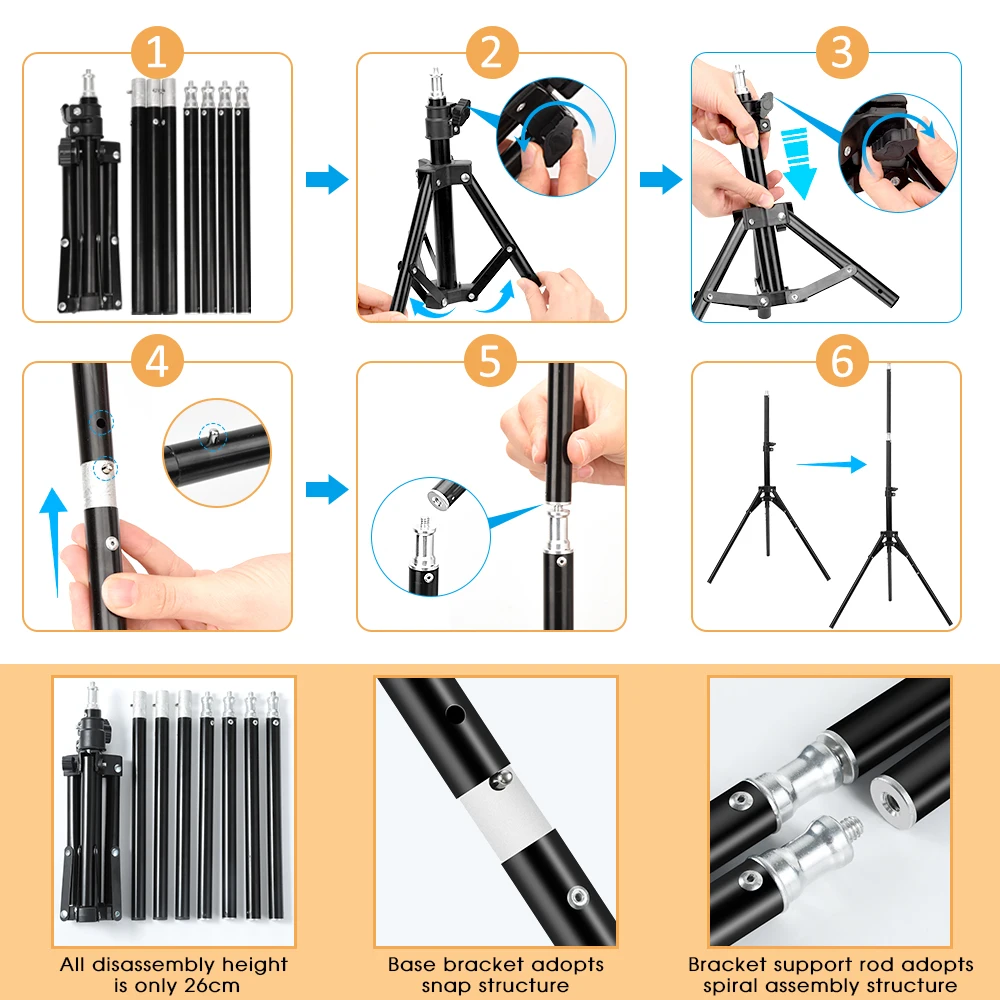 1

2

3

4

5

6

All disassembly height is only 26cm

Base bracket adopts snap structure

Bracket support rod adopts spiral assembly structure