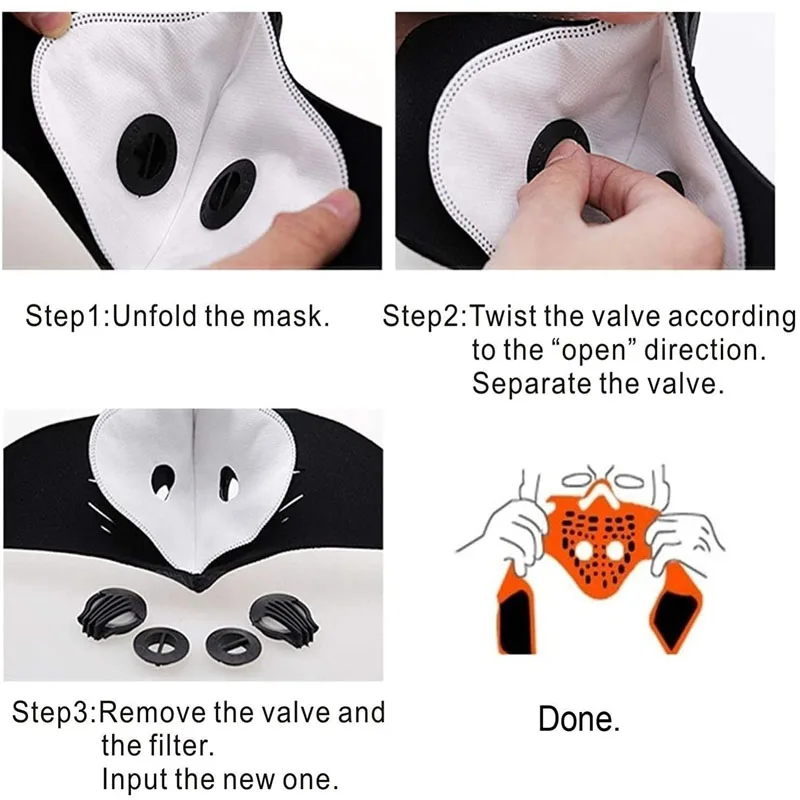 Step1:Unfold the mask.

Step2:Twist the valve according to the “open” direction. Separate the valve.

Step3:Remove the valve and the filter. Input the new one.

Done.