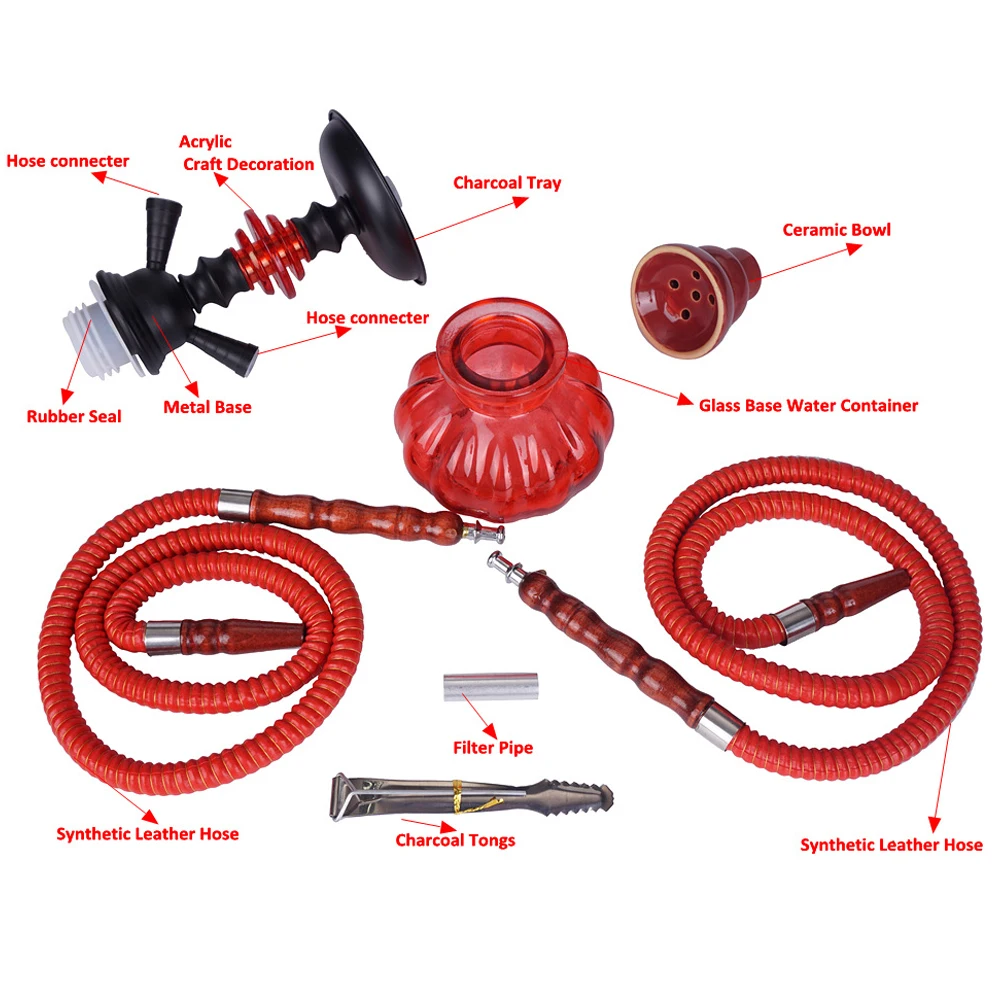 Hose connecter

Acrylic
Craft Decoration

Charcoal Tray

Ceramic Bowl

Hose connecter

Rubber Seal

Metal Base

Glass Base Water Container

Filter Pipe

Synthetic Leather Hose

Charcoal Tongs

Synthetic Leather Hose