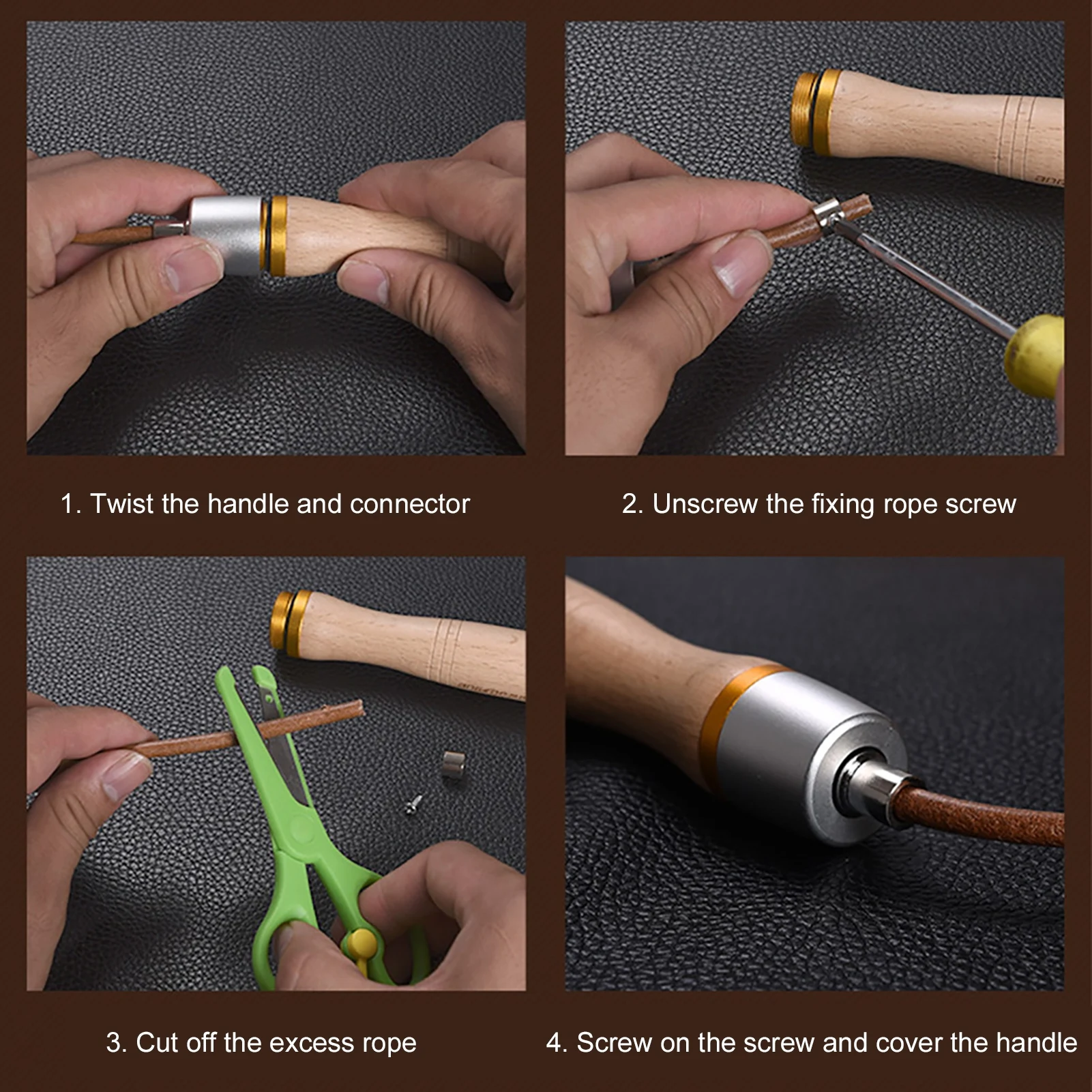 1. Twist the handle and connector

2. Unscrew the fixing rope screw

3. Cut off the excess rope

4. Screw on the screw and cover the handle