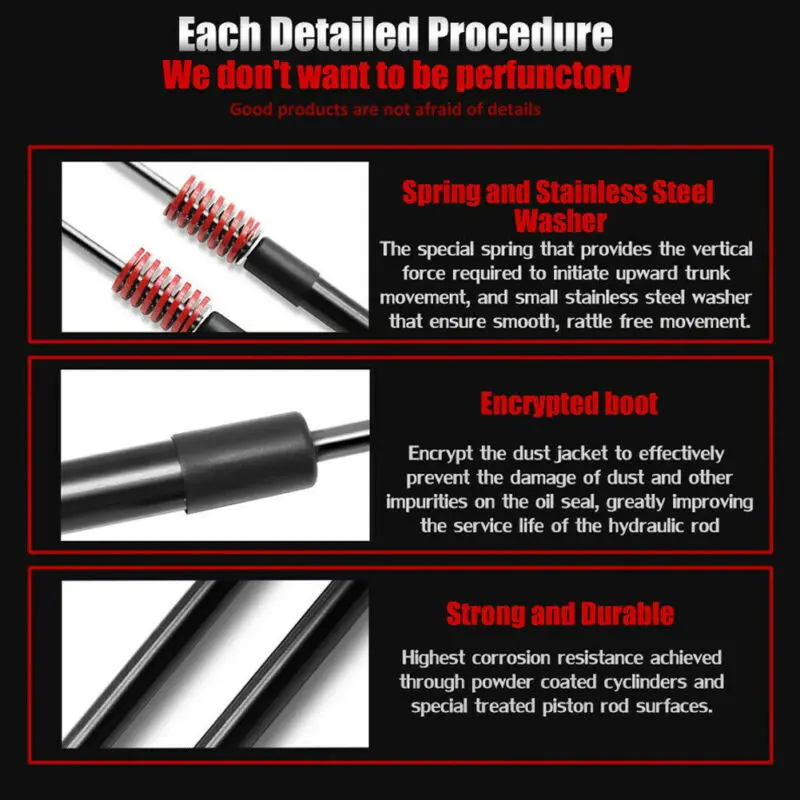 Each Detailed Procedure
We don't want to be perfunctory
Good products are not afraid of details

Spring and Stainless Steel Washer

The special spring that provides the vertical force required to initiate upward trunk movement, and small stainless steel washer that ensure smooth, rattle free movement.

Encrypted boot

Encrypt the dust jacket to effectively prevent the damage of dust and other impurities on the oil seal, greatly improving the service life of the hydraulic rod

Strong and Durable

Highest corrosion resistance achieved through powder coated cyclinders and special treated piston rod surfaces.