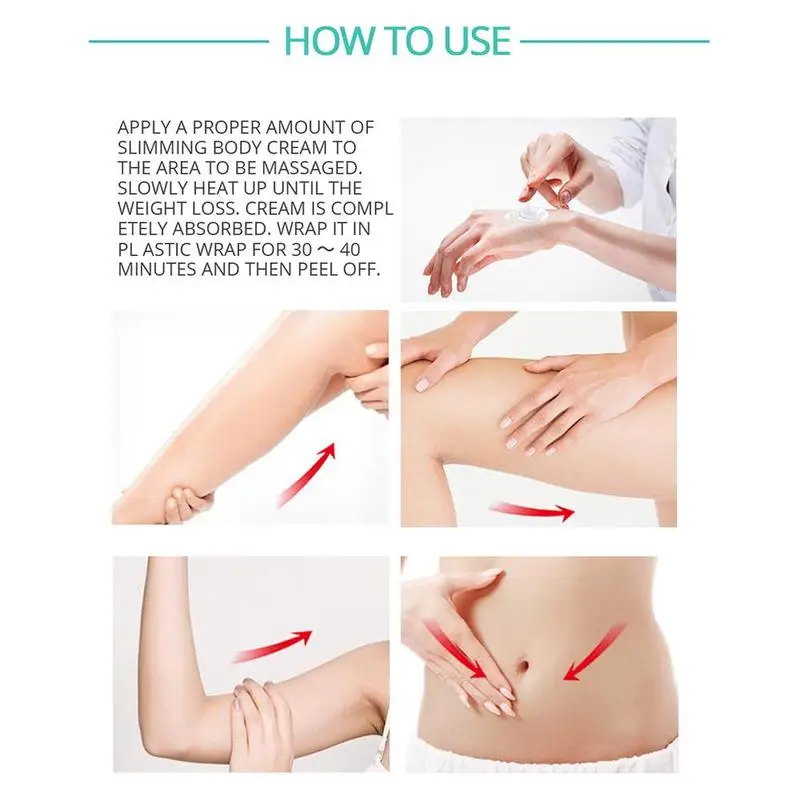 HOW TO USE

APPLY A PROPER AMOUNT OF SLIMMING BODY CREAM TO THE AREA TO BE MASSAGED. SLOWLY HEAT UP UNTIL THE WEIGHT LOSS. CREAM IS COMPL ETELY ABSORBED. WRAP IT IN PL ASTIC WRAP FOR 30 ～ 40 MINUTES AND THEN PEEL OFF.