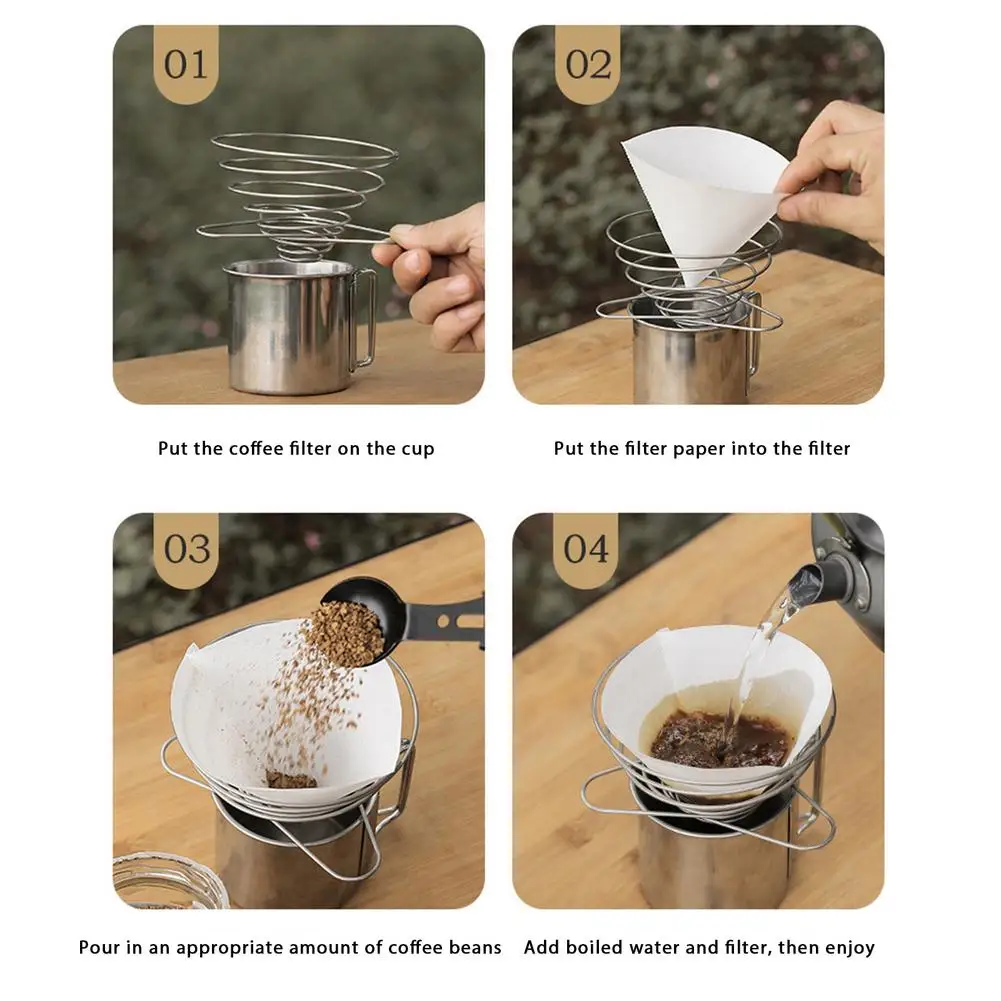 01

Put the coffee filter on the cup

02

Put the filter paper into the filter

03

Pour in an appropriate amount of coffee beans

04

Add boiled water and filter, then enjoy