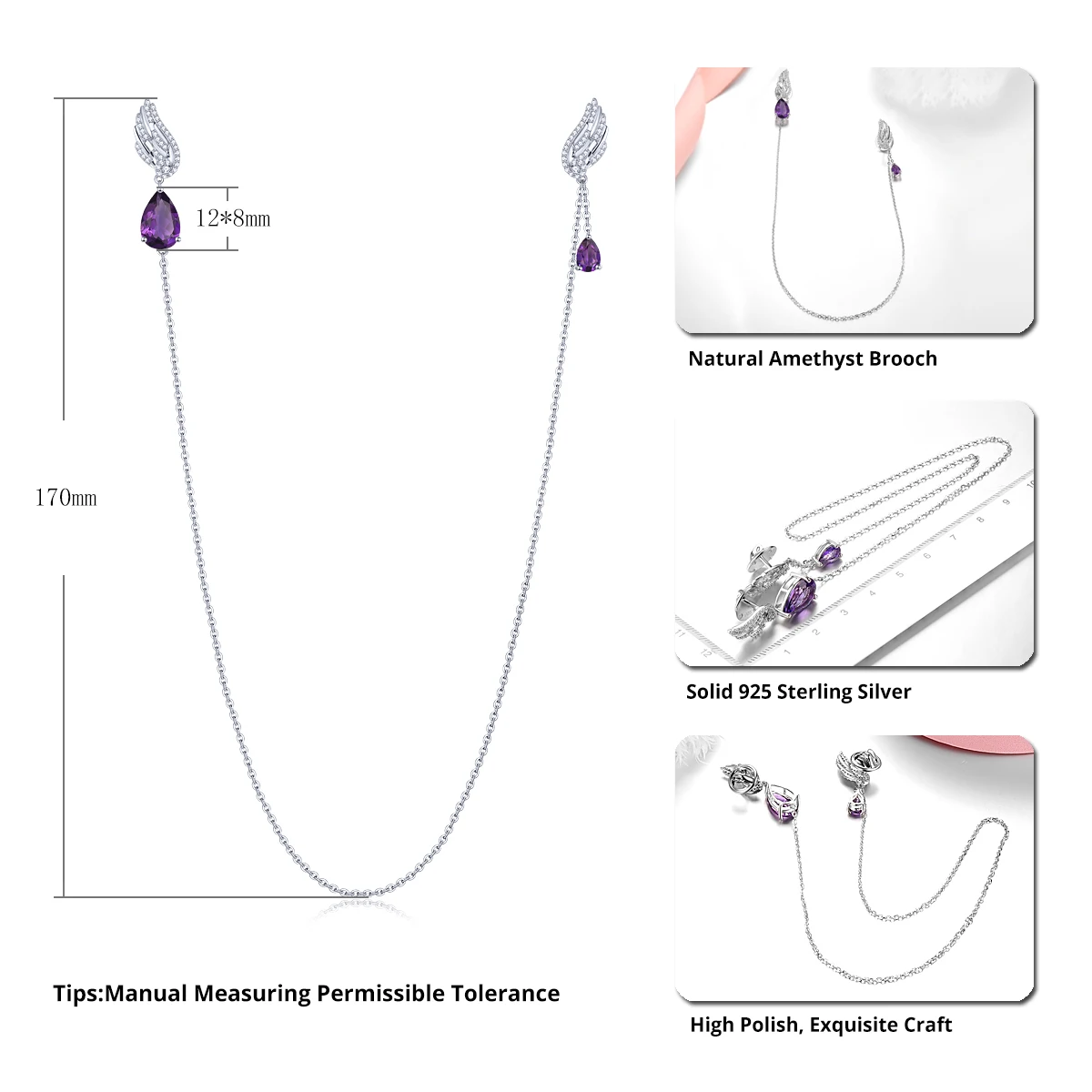 12*8mm

170mm

Tips:Manual Measuring Permissible Tolerance

Natural Amethyst Brooch

Solid 925 Sterling Silver

High Polish, Exquisite Craft