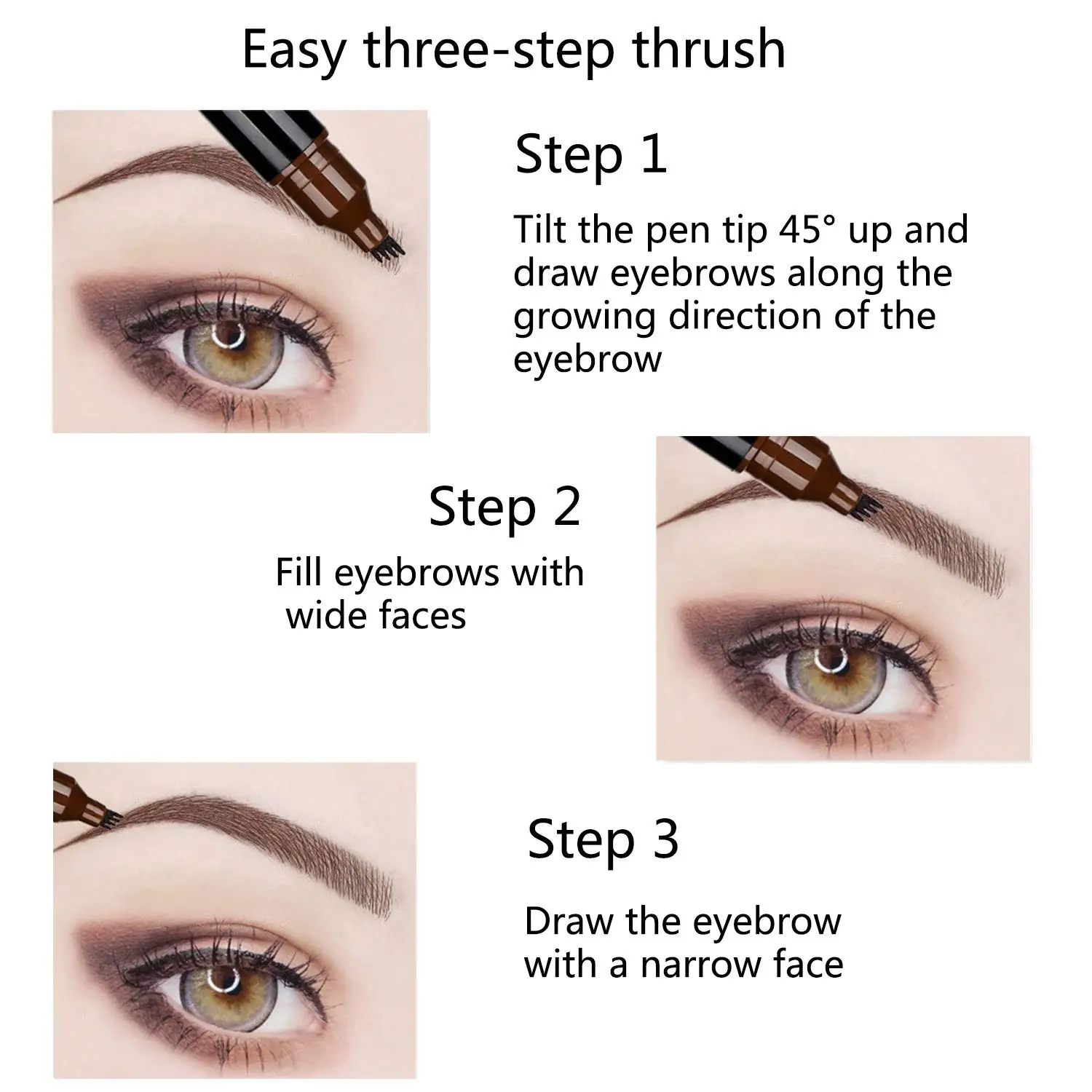 Easy three-step thrush

Step 1

Tilt the pen tip 45° up and draw eyebrows along the growing direction of the eyebrow

Step 2

Fill eyebrows with wide faces

Step 3

Draw the eyebrow with a narrow face