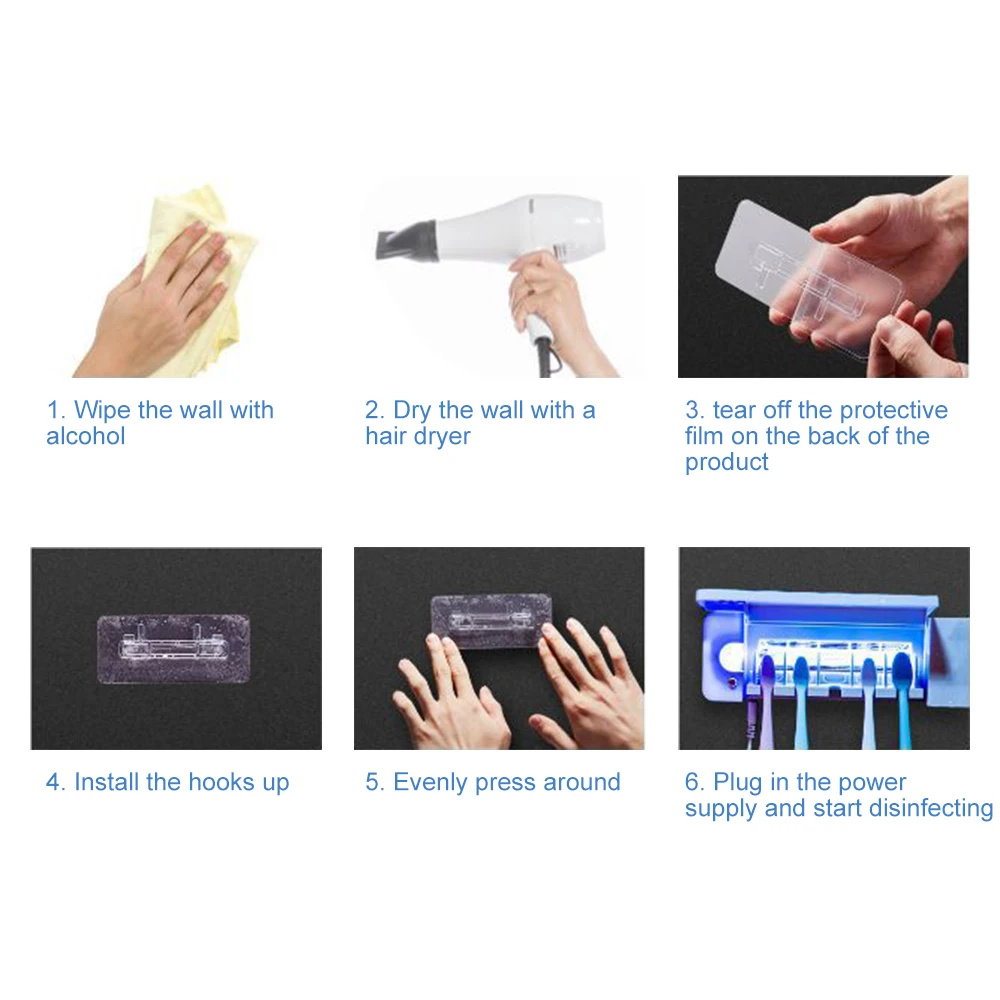 1. Wipe the wall with alcohol

2. Dry the wall with a hair dryer

3. tear off the protective film on the back of the product

4. Install the hooks up

5. Evenly press around

6. Plug in the power supply and start disinfecting