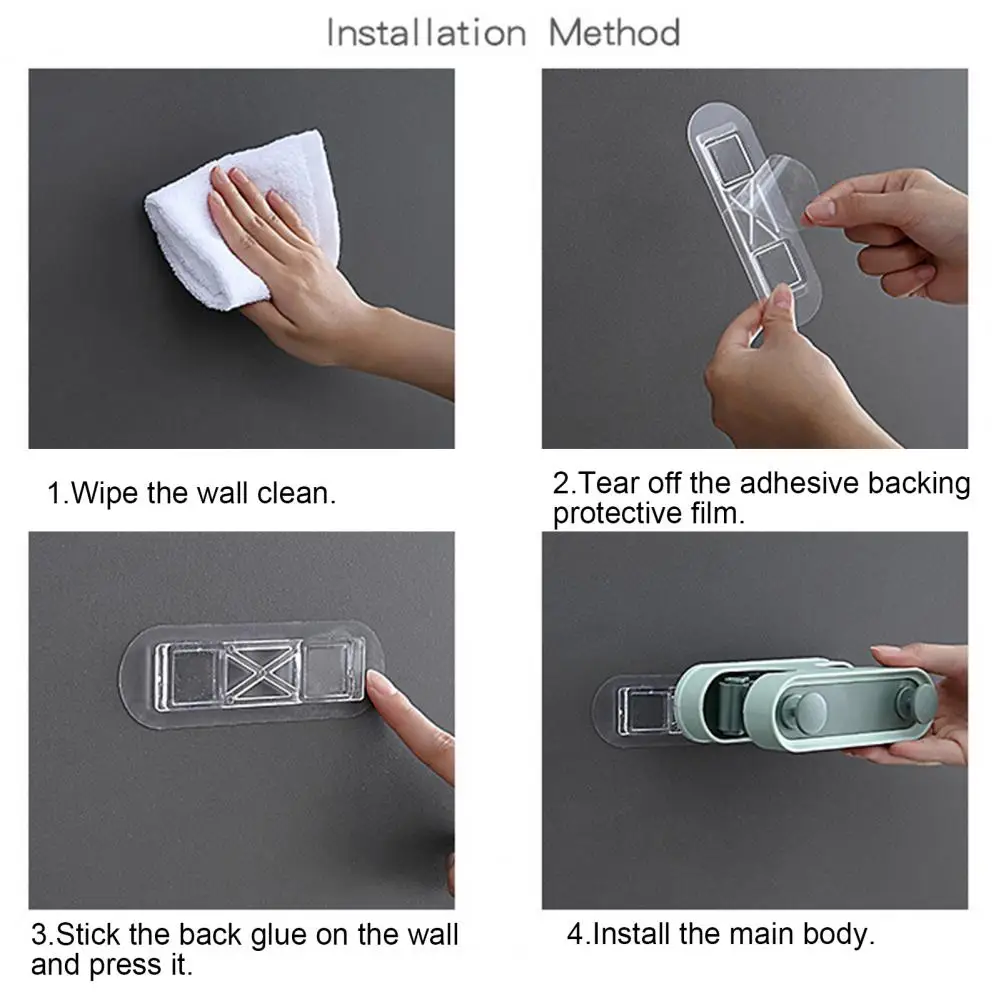 Installation Method

1.Wipe the wall clean.

2.Tear off the adhesive backing protective film.

3.Stick the back glue on the wall and press it.

4.Install the main body.