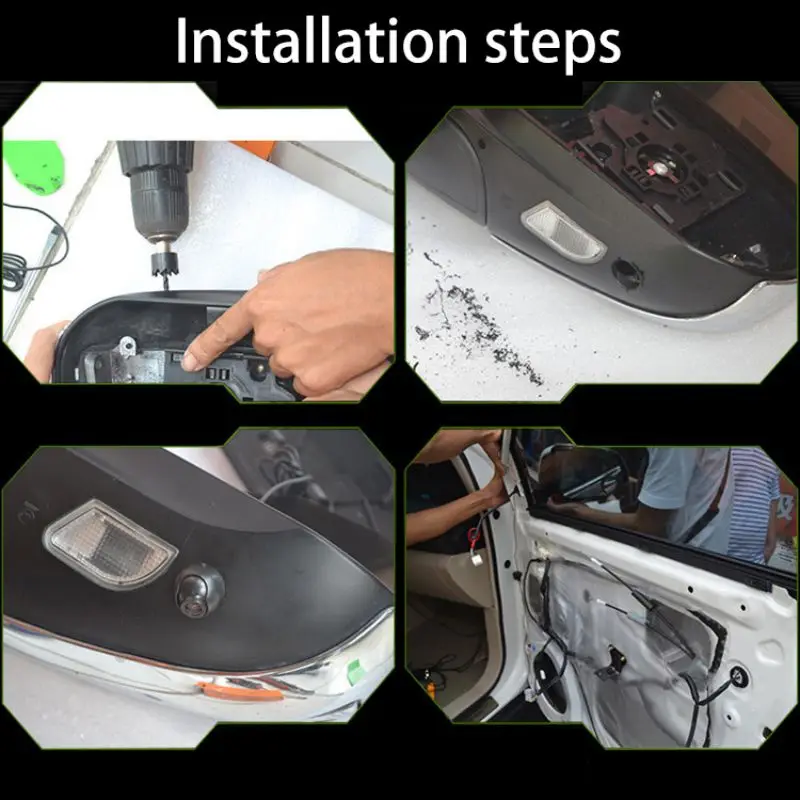 Installation steps