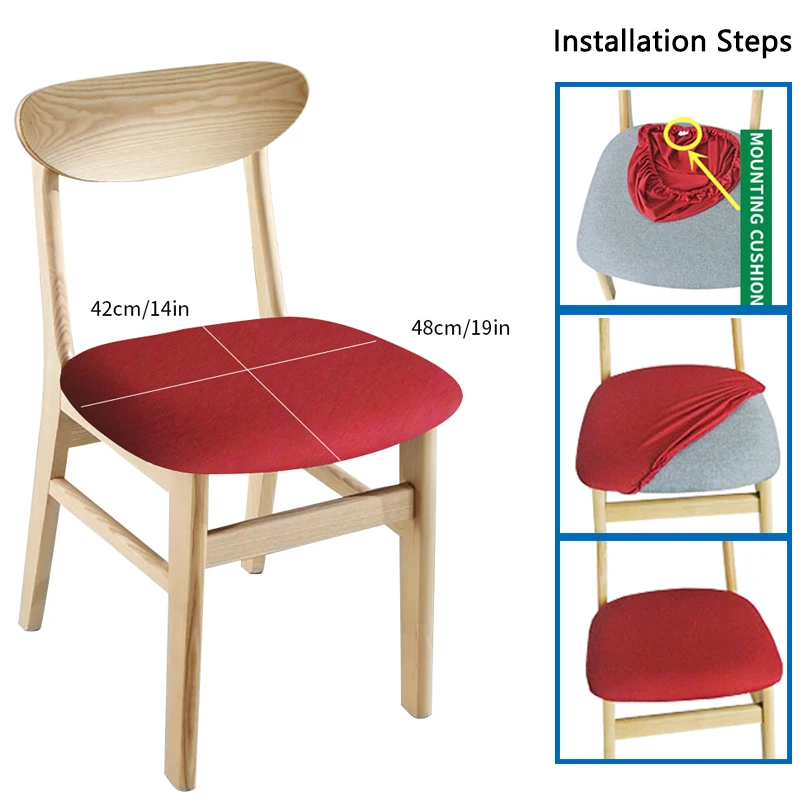 Installation Steps

42cm/14in

48cm/19in

MOUNTING CUSHION