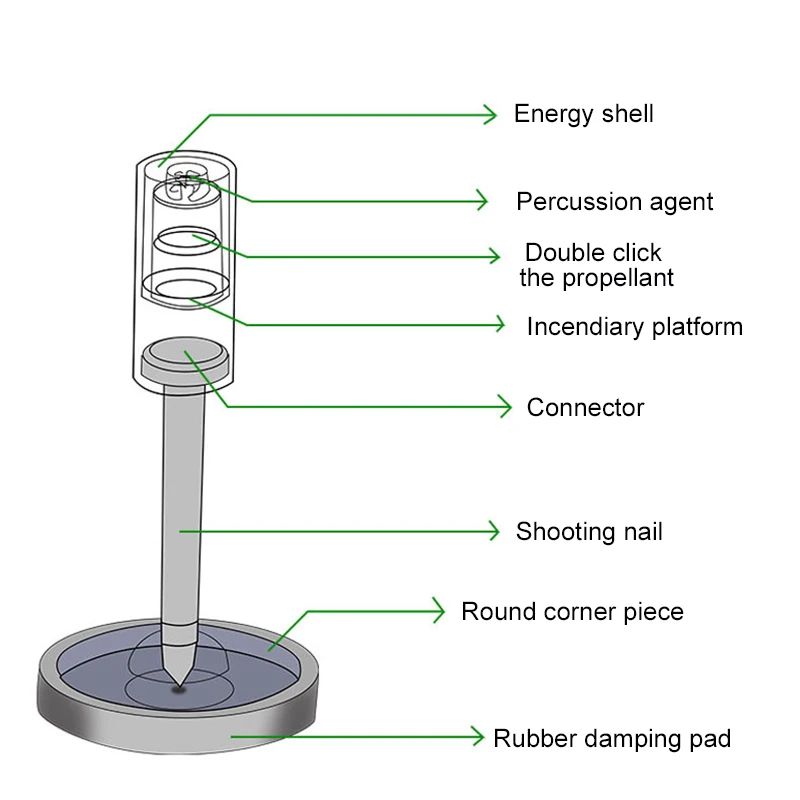 Energy shell

Percussion agent

Double click
the propellant

Incendiary platform

Connector

Shooting nail

Round corner piece

Rubber damping pad