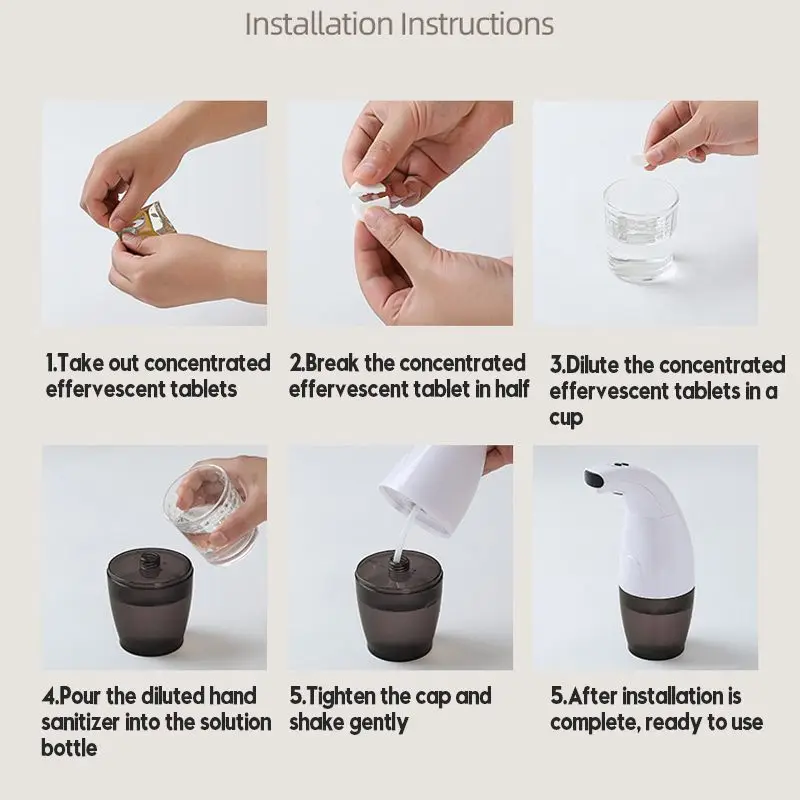 Installation Instructions

1.Take out concentrated effervescent tablets

2.Break the concentrated effervescent tablet in half

3.Dilute the concentrated effervescent tablets in a cup

4.Pour the diluted hand sanitizer into the solution bottle

5.Tighten the cap and shake gently

5.After installation is complete, ready to use