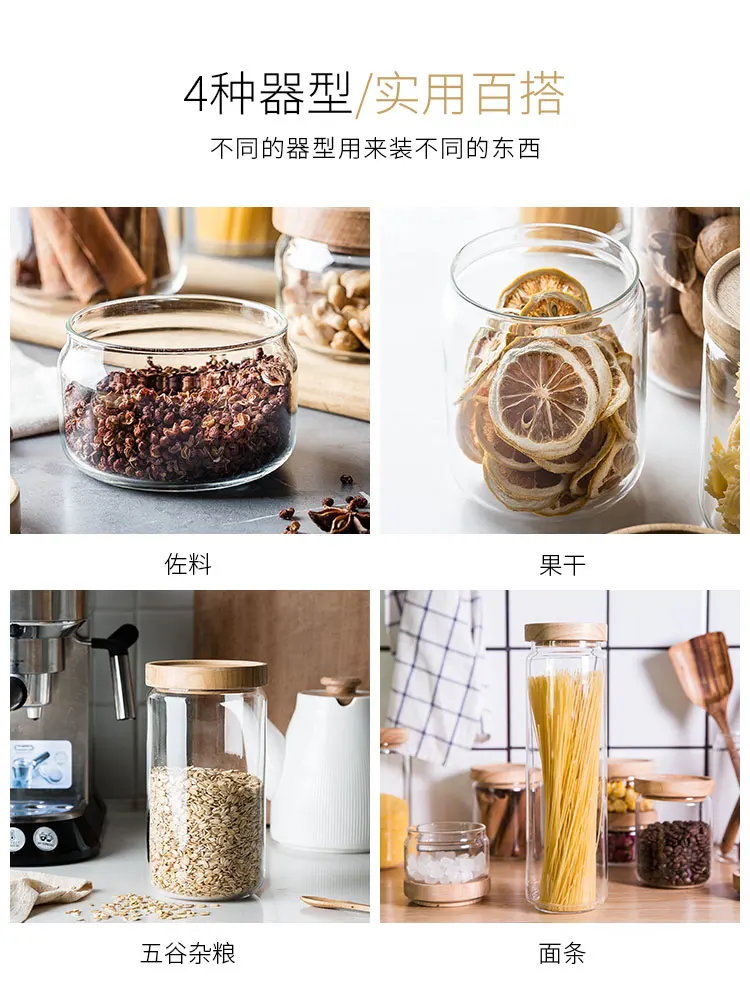 4种器型/实用百搭

不同的器型用来装不同的东西

佐料

果干

五谷杂粮

面条