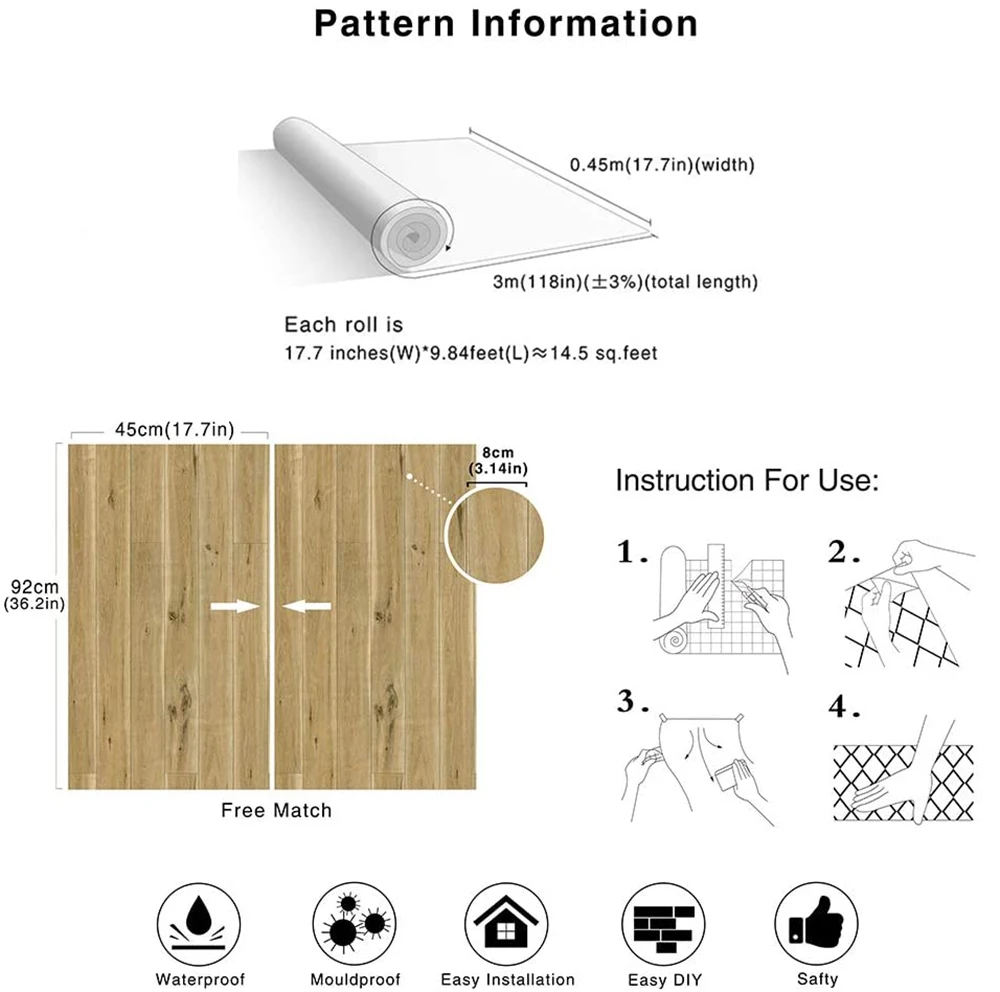 Pattern Information

0.45m(17.7in)(width)

3m(118in)(±3%)(total length)

Each roll is
17.7 inches(W)*9.84feet(L)≈14.5 sq.feet

45cm(17.7in)

8cm
(3.14in)

92cm
(36.2in)

Free Match

Instruction For Use:

1.

2.

3.

4.

Waterproof

Mouldproof

Easy Installation

Easy DIY

Safty