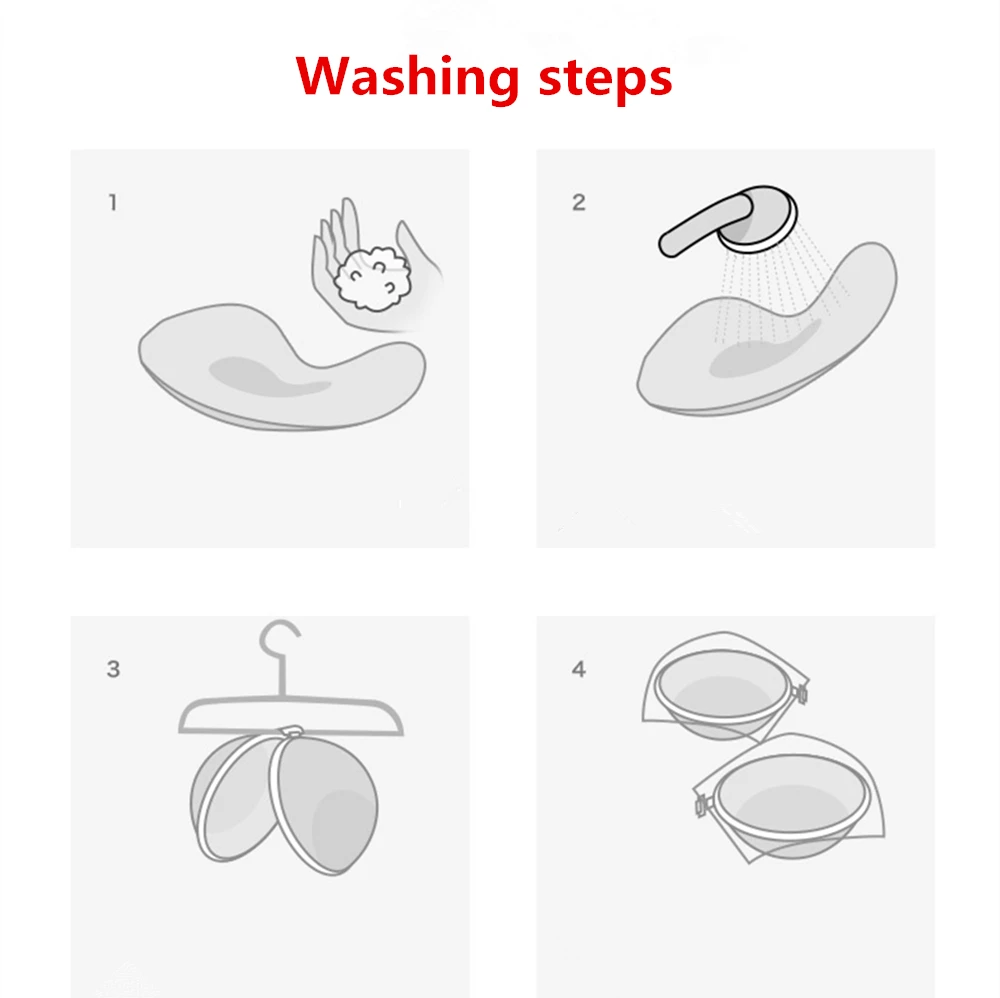 Washing steps

1

2

3

4