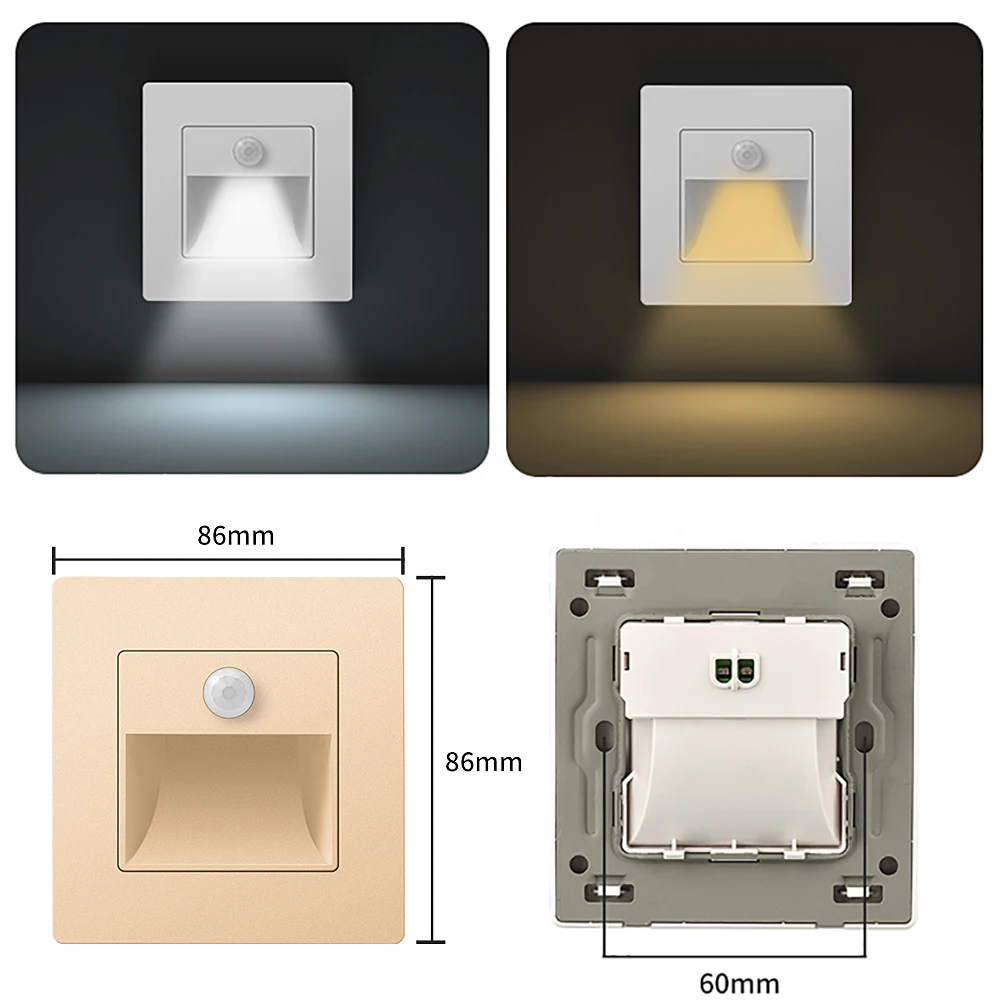 86mm

86mm

60mm