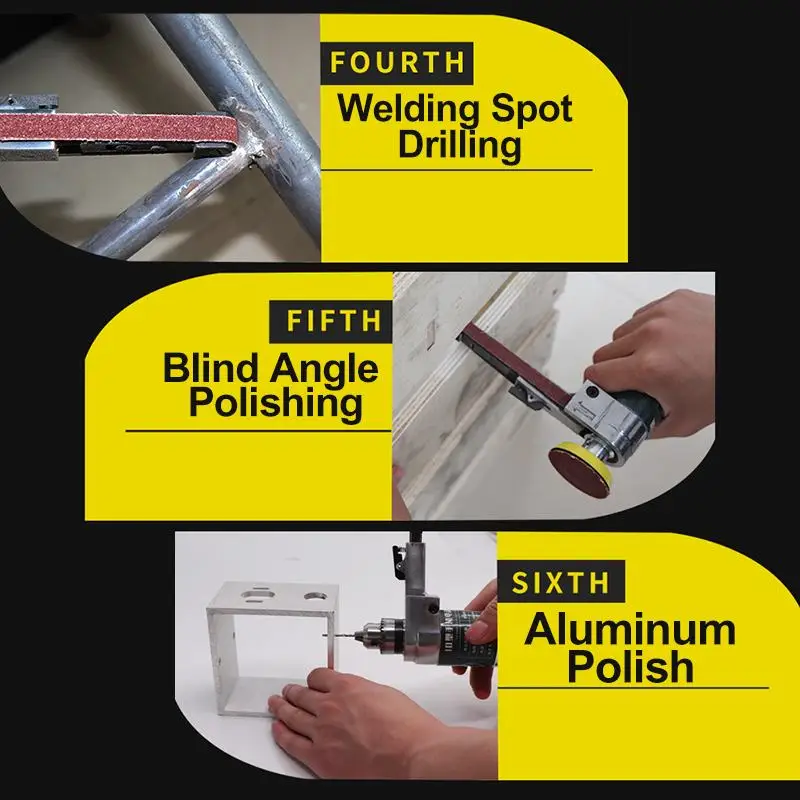 FOURTH
Welding Spot Drilling

FIFTH
Blind Angle Polishing

SIXTH
Aluminum Polish