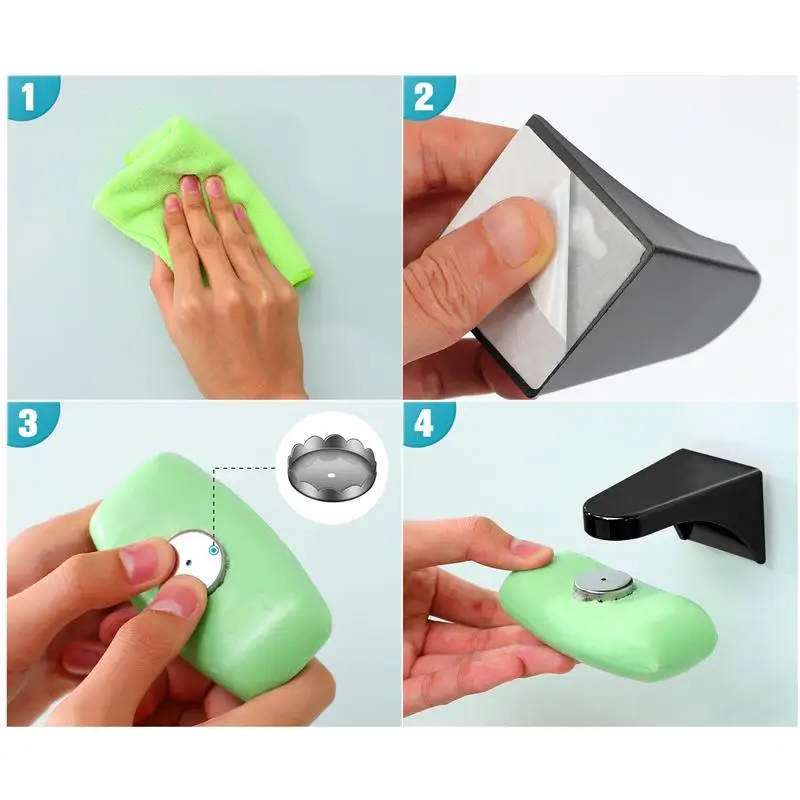 1

2

3

4