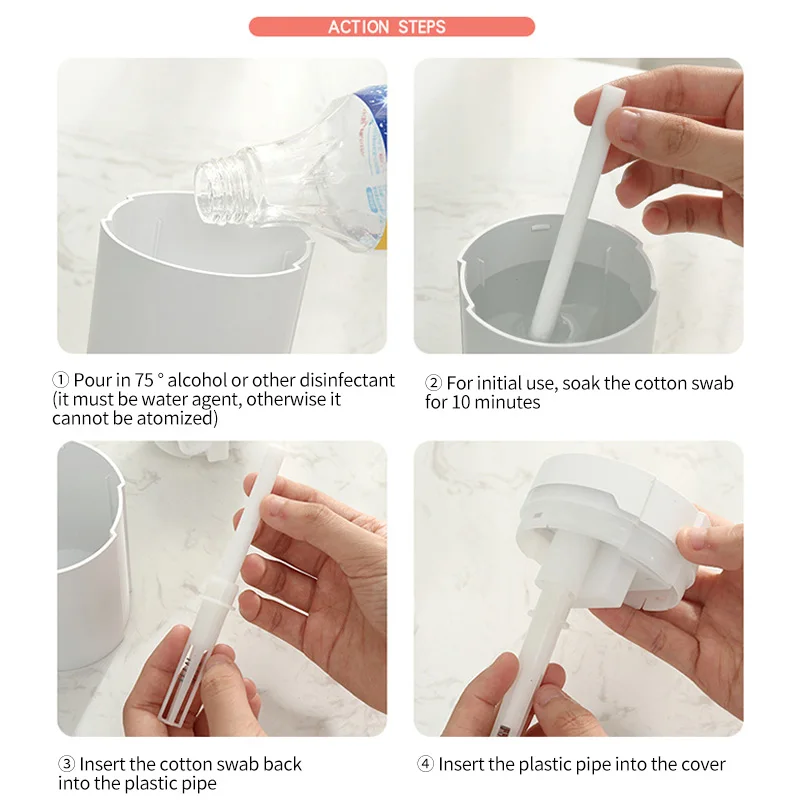 ACTION STEPS

① Pour in 75 ° alcohol or other disinfectant (it must be water agent, otherwise it cannot be atomized)

② For initial use, soak the cotton swab for 10 minutes

③ Insert the cotton swab back into the plastic pipe

④ Insert the plastic pipe into the cover