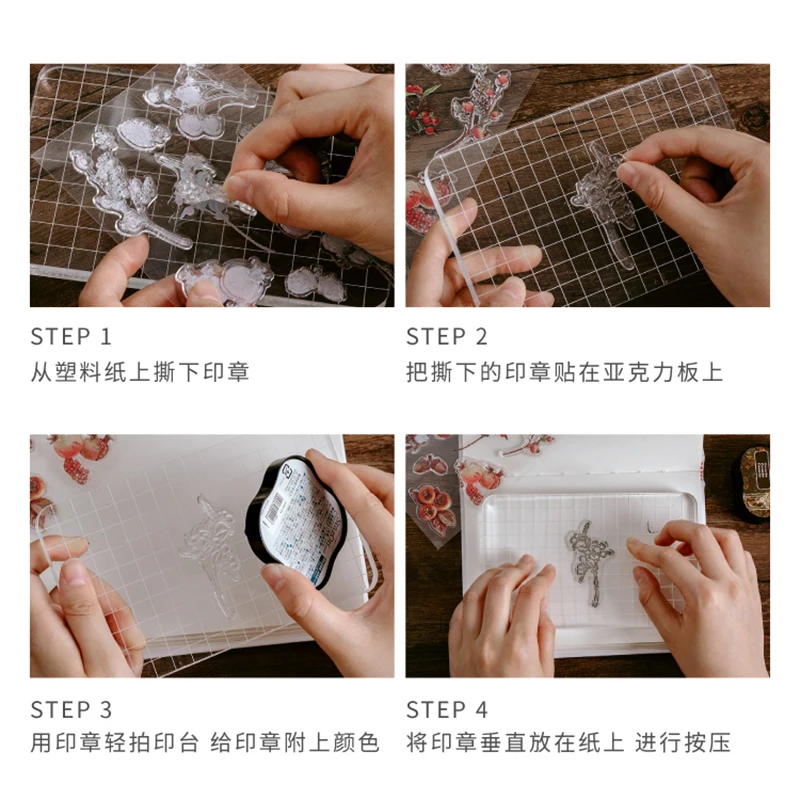 STEP 1
从塑料纸上撕下印章

STEP 2
把撕下的印章贴在亚克力板上

STEP 3
用印章轻拍印台 给印章附上颜色

STEP 4
将印章垂直放在纸上 进行按压