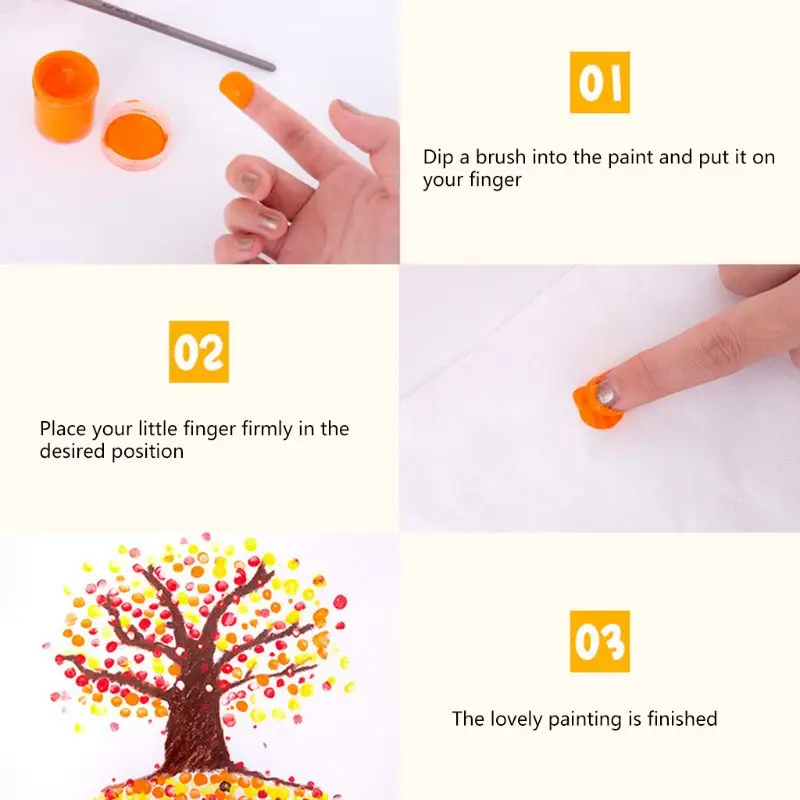 01

Dip a brush into the paint and put it on your finger

02

Place your little finger firmly in the desired position

03

The lovely painting is finished