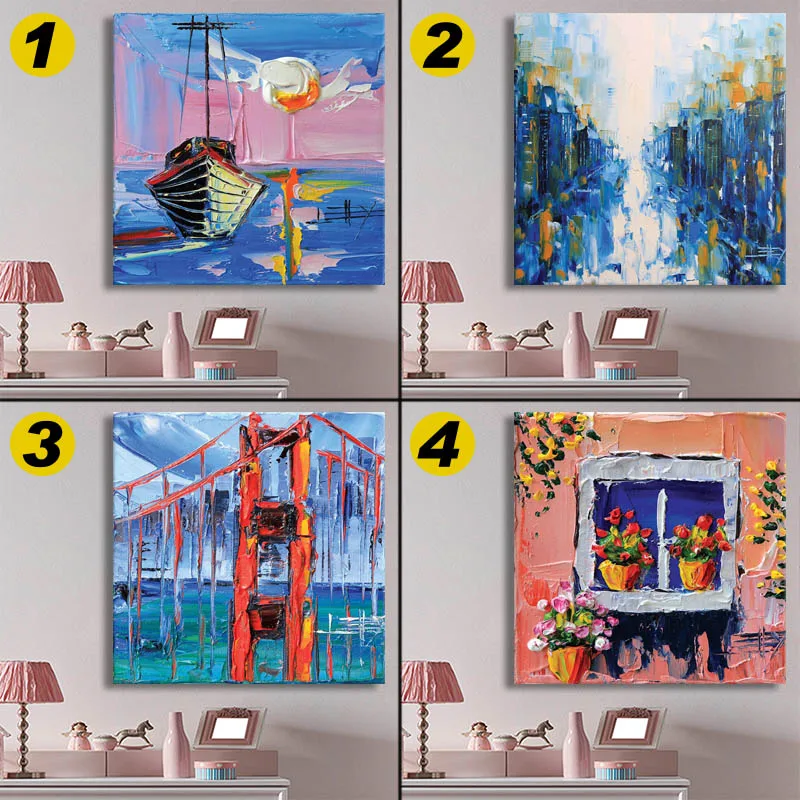 1

2

3

4