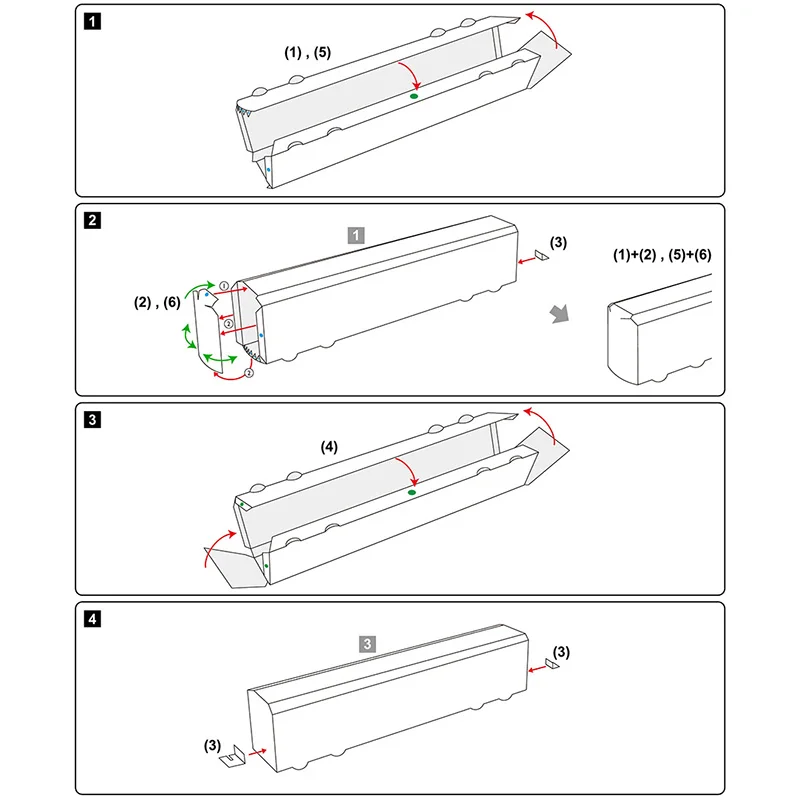 1

(1) , (5)

2

1

(3)

(1)+(2) , (5)+(6)

(2) , (6)

1

2

2

3

(4)

4

3

(3)

(3)