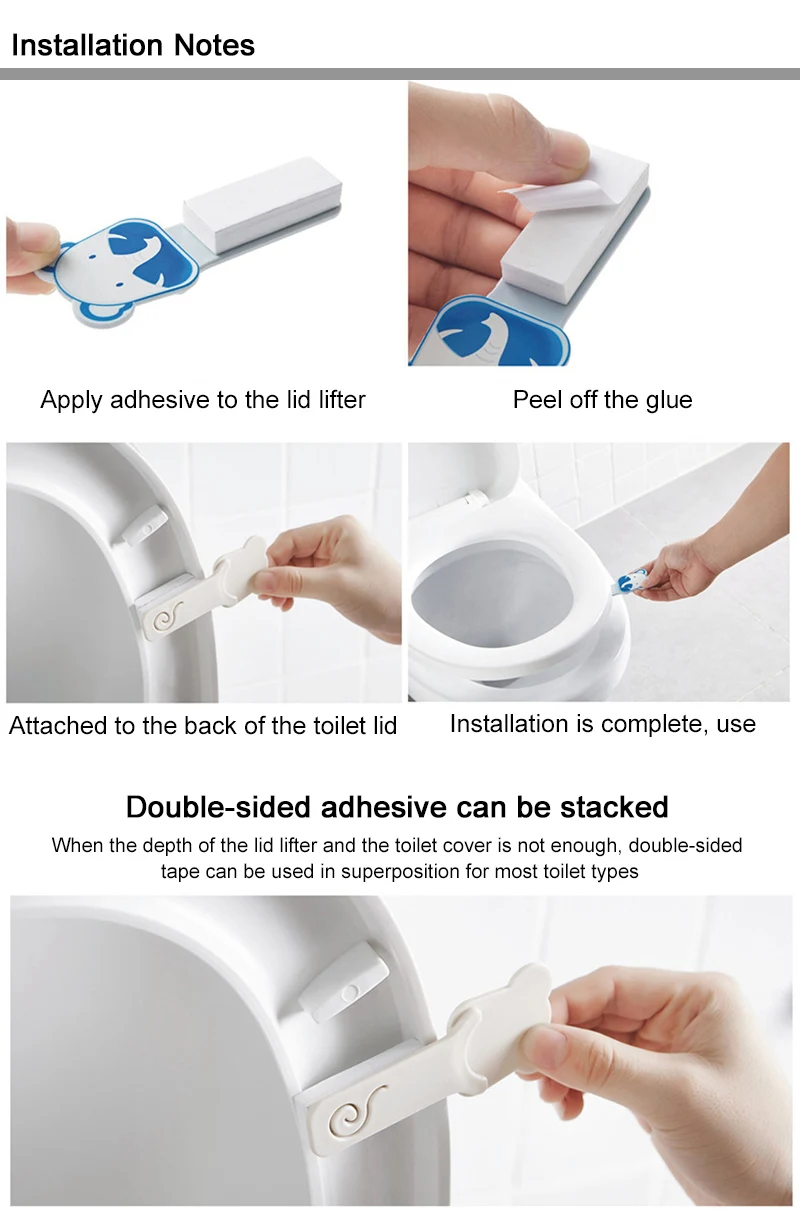 Installation Notes

Apply adhesive to the lid lifter

Peel off the glue

Attached to the back of the toilet lid

Installation is complete, use

Double-sided adhesive can be stacked

When the depth of the lid lifter and the toilet cover is not enough, double-sided tape can be used in superposition for most toilet types