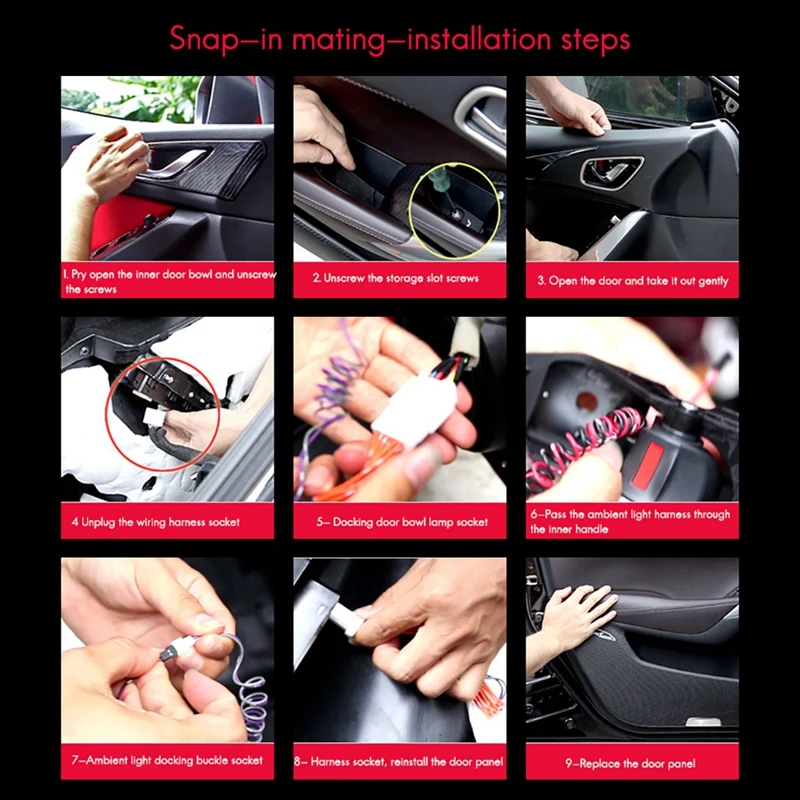 Snap–in mating–installation steps

1. Pry open the inner door bowl and unscrew the screws

2. Unscrew the storage slot screws

3. Open the door and take it out gently

4 Unplug the wiring harness socket

5– Docking door bowl lamp socket

6–Pass the ambient light harness through the inner handle

7–Ambient light docking buckle socket

8– Harness socket, reinstall the door panel

9–Replace the door panel