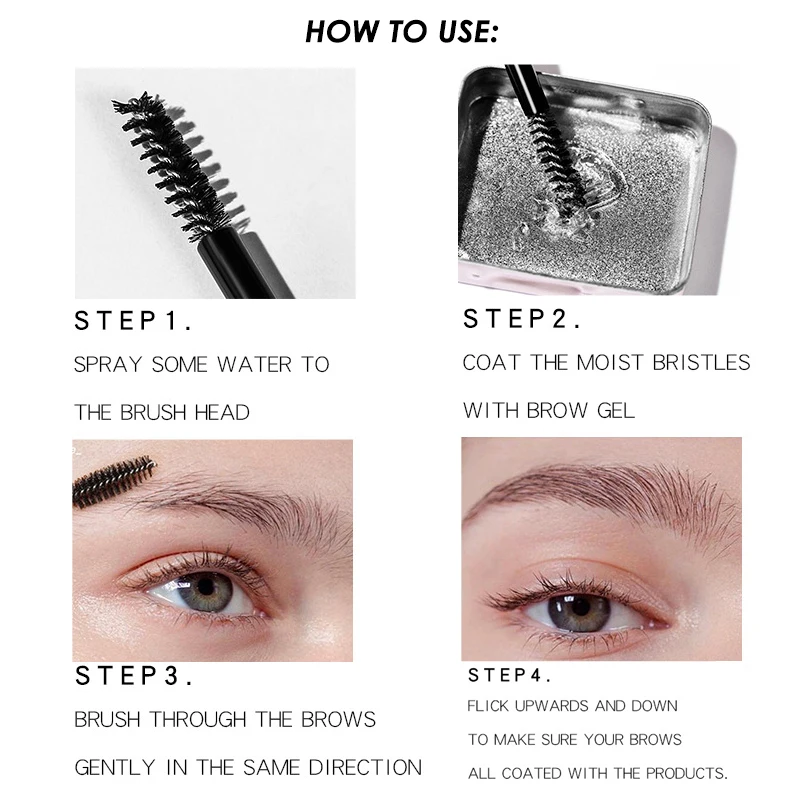 HOW TO USE:

STEP1.
SPRAY SOME WATER TO THE BRUSH HEAD

STEP2.
COAT THE MOIST BRISTLES WITH BROW GEL

STEP3.
BRUSH THROUGH THE BROWS GENTLY IN THE SAME DIRECTION

STEP4.
FLICK UPWARDS AND DOWN TO MAKE SURE YOUR BROWS ALL COATED WITH THE PRODUCTS.