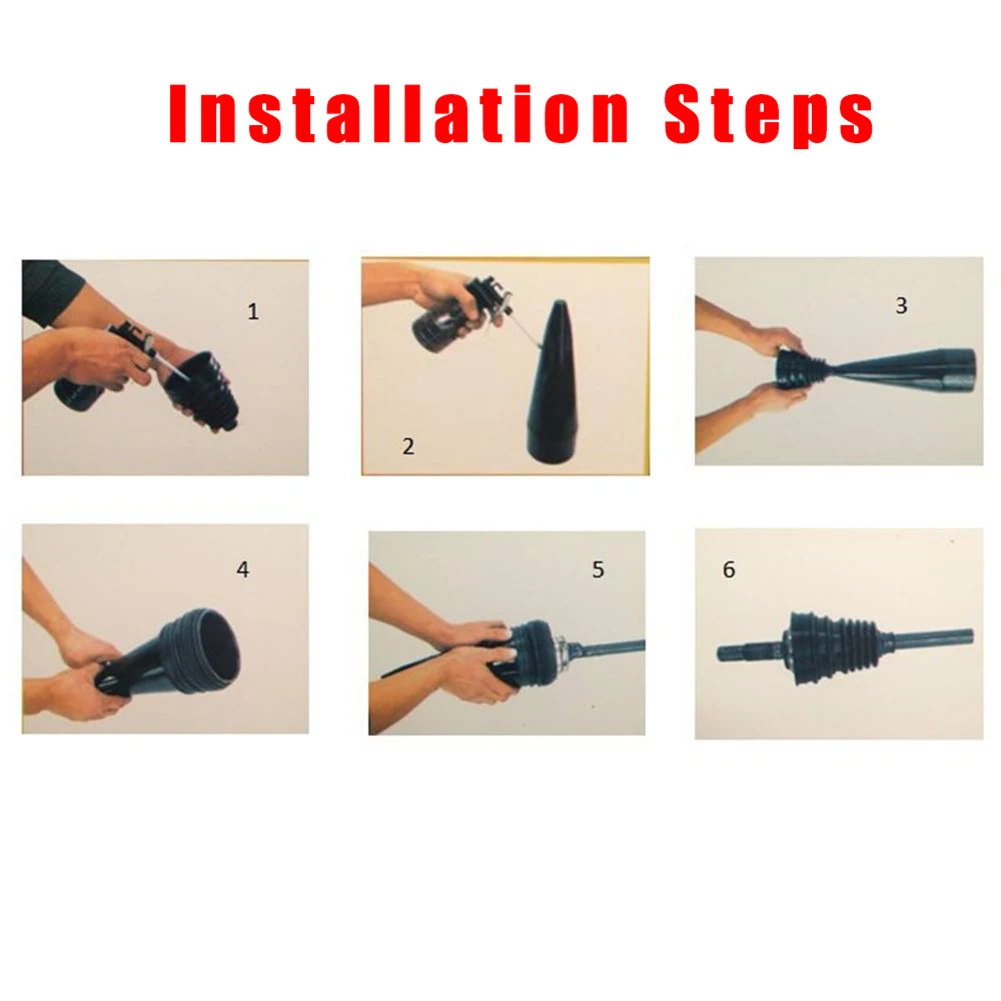 Installation Steps

1

2

3

4

5

6