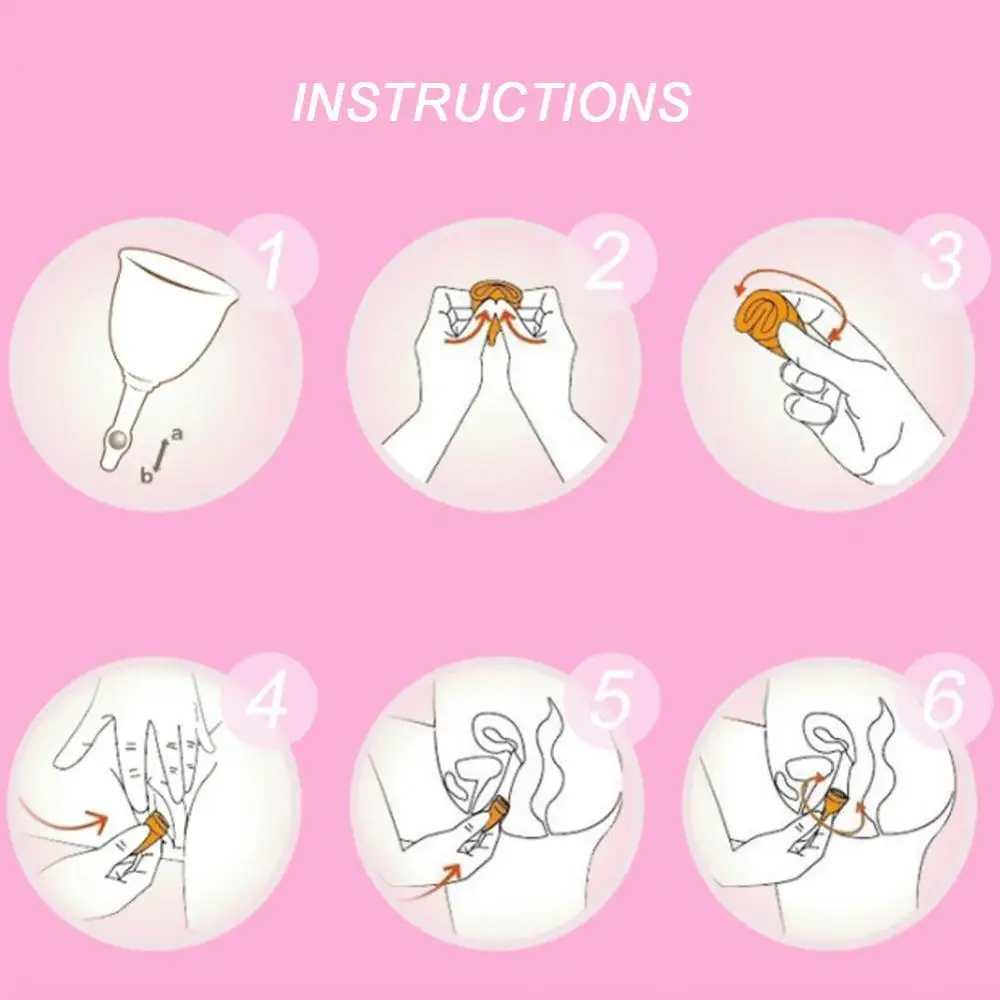 INSTRUCTIONS

1

a

b

2

3

4

5

6