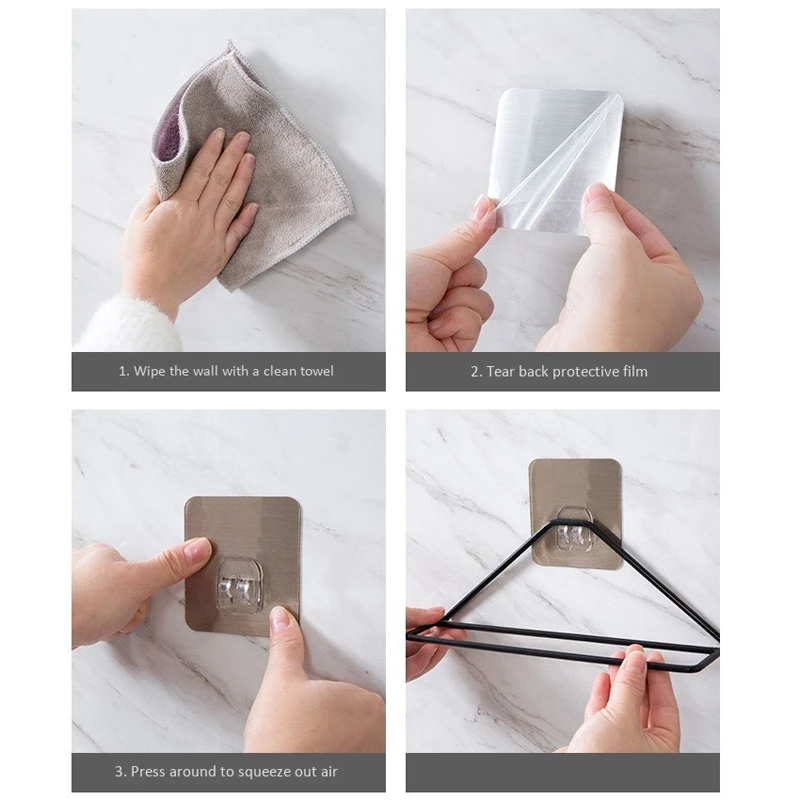 1. Wipe the wall with a clean towel

2. Tear back protective film

3. Press around to squeeze out air