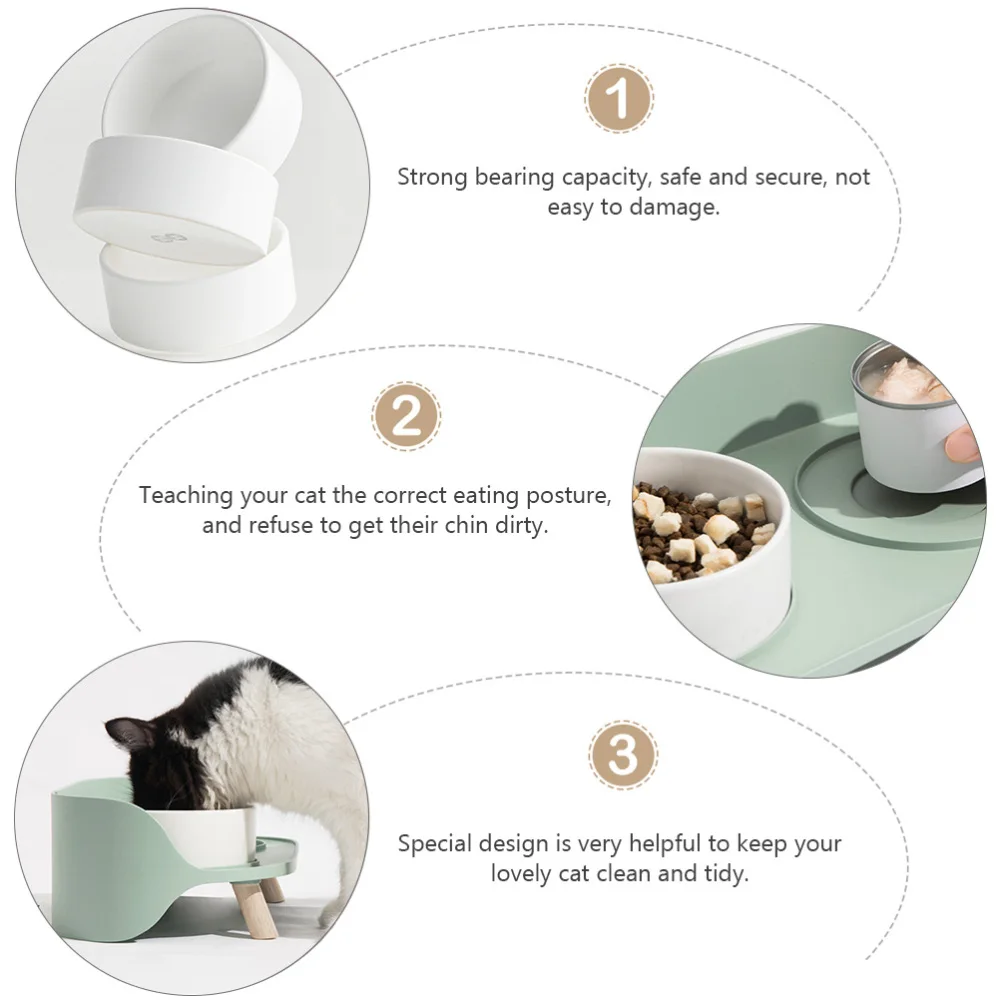 1

Strong bearing capacity, safe and secure, not easy to damage.

2

Teaching your cat the correct eating posture, and refuse to get their chin dirty.

3

Special design is very helpful to keep your lovely cat clean and tidy.