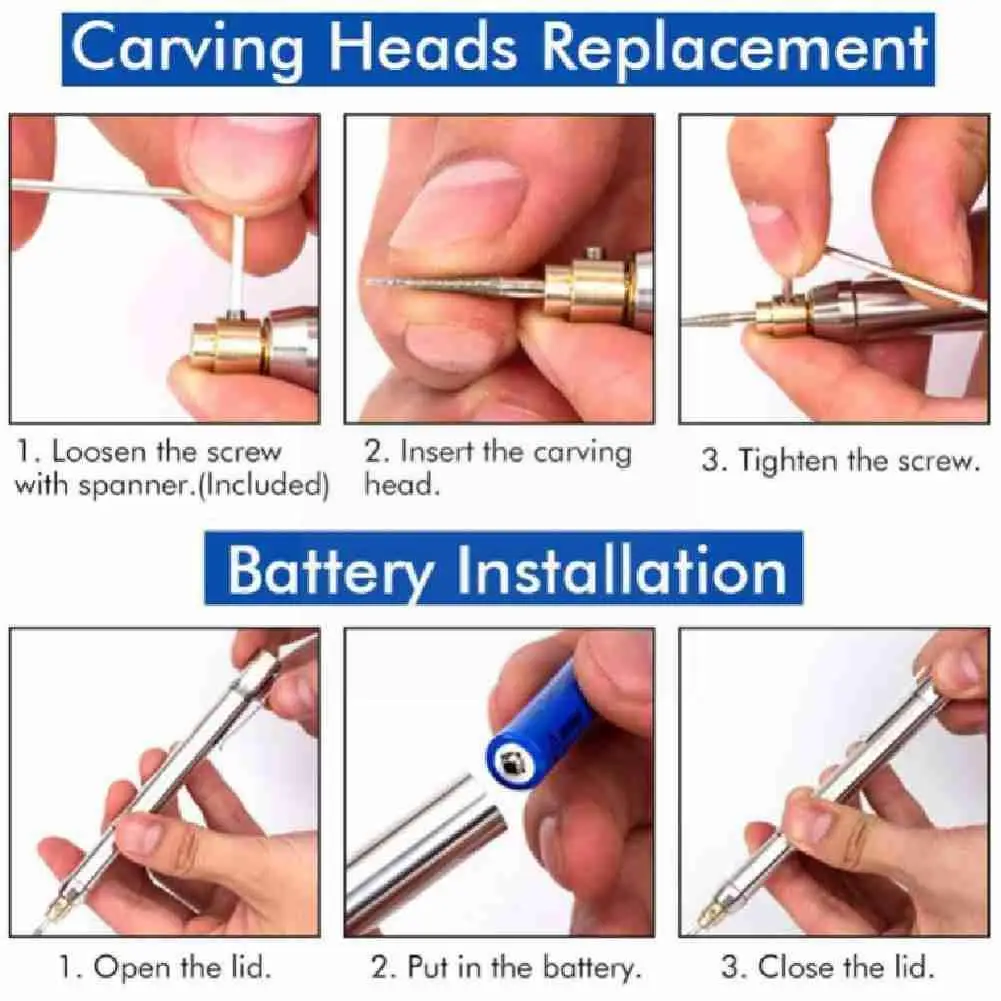 Carving Heads Replacement

1. Loosen the screw with spanner.(Included)

2. Insert the carving head.

3. Tighten the screw.

Battery Installation

1. Open the lid.

2. Put in the battery.

3. Close the lid.