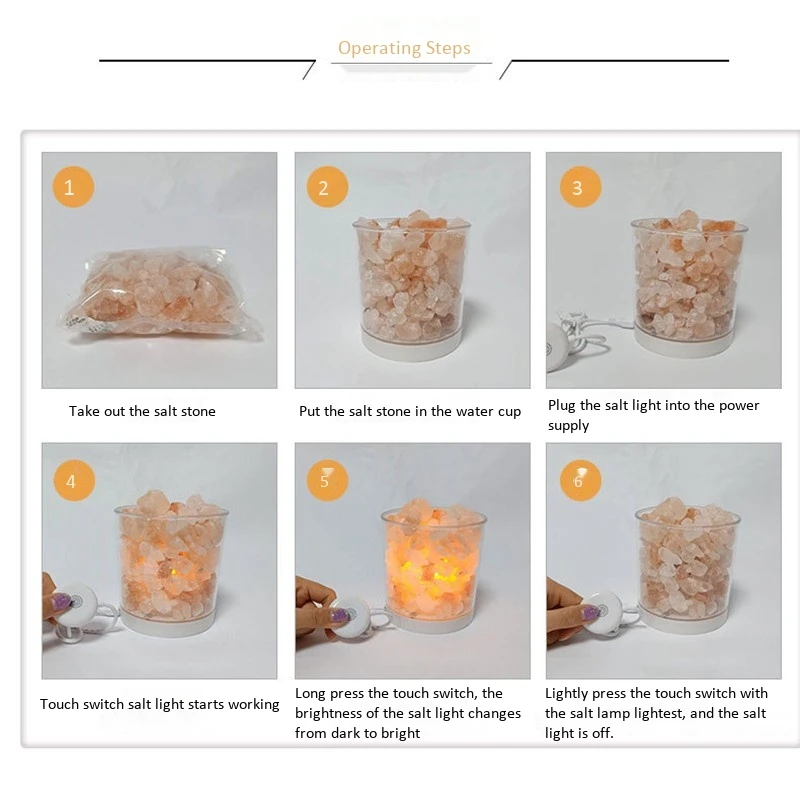 Operating Steps

1

Take out the salt stone

2

Put the salt stone in the water cup

3

Plug the salt light into the power supply

4

Touch switch salt light starts working

5

Long press the touch switch, the brightness of the salt light changes from dark to bright

6

Lightly press the touch switch with the salt lamp lightest, and the salt light is off.