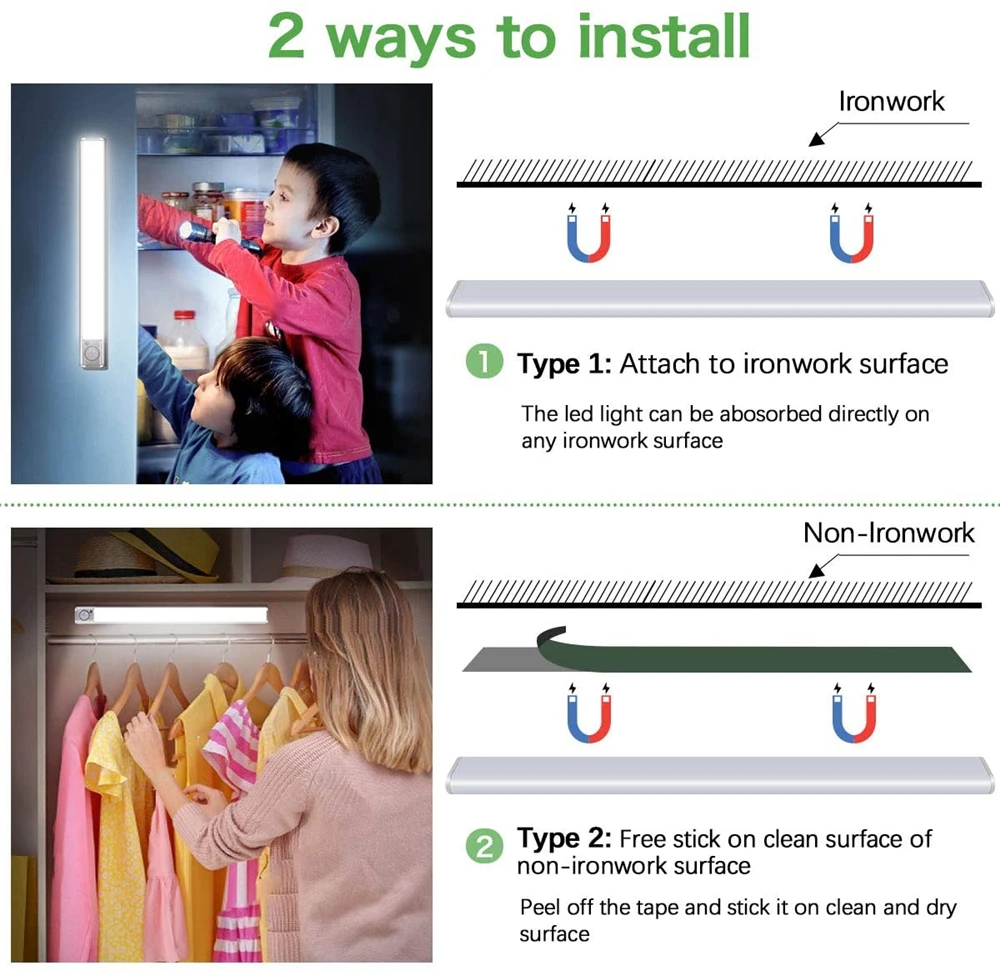 2 ways to install

Ironwork

1 Type 1: Attach to ironwork surface

The led light can be abosorbed directly on any ironwork surface

Non-Ironwork

2 Type 2: Free stick on clean surface of non-ironwork surface

Peel off the tape and stick it on clean and dry surface