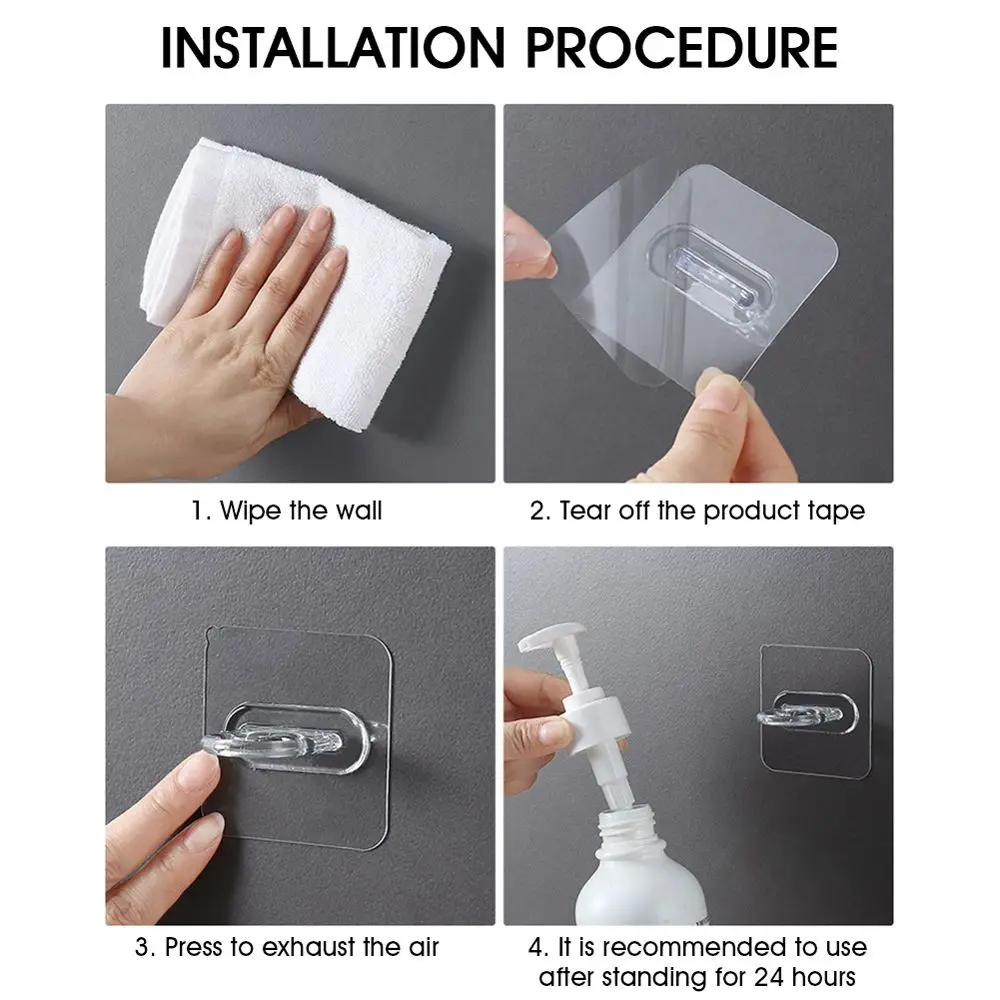 INSTALLATION PROCEDURE

1. Wipe the wall

2. Tear off the product tape

3. Press to exhaust the air

4. It is recommended to use after standing for 24 hours