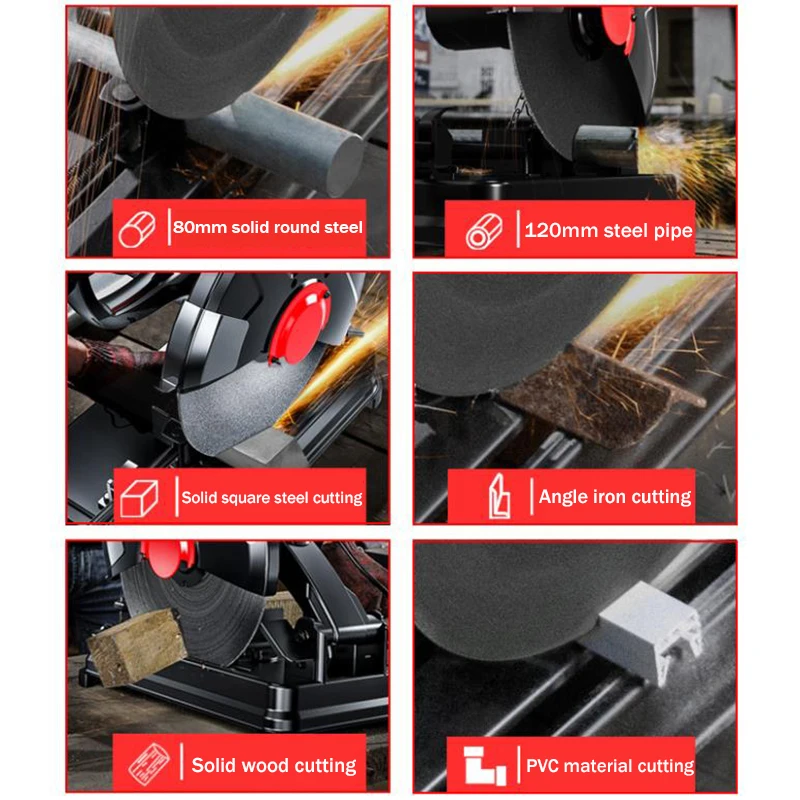 80mm solid round steel

120mm steel pipe

Solid square steel cutting

Angle iron cutting

Solid wood cutting

PVC material cutting