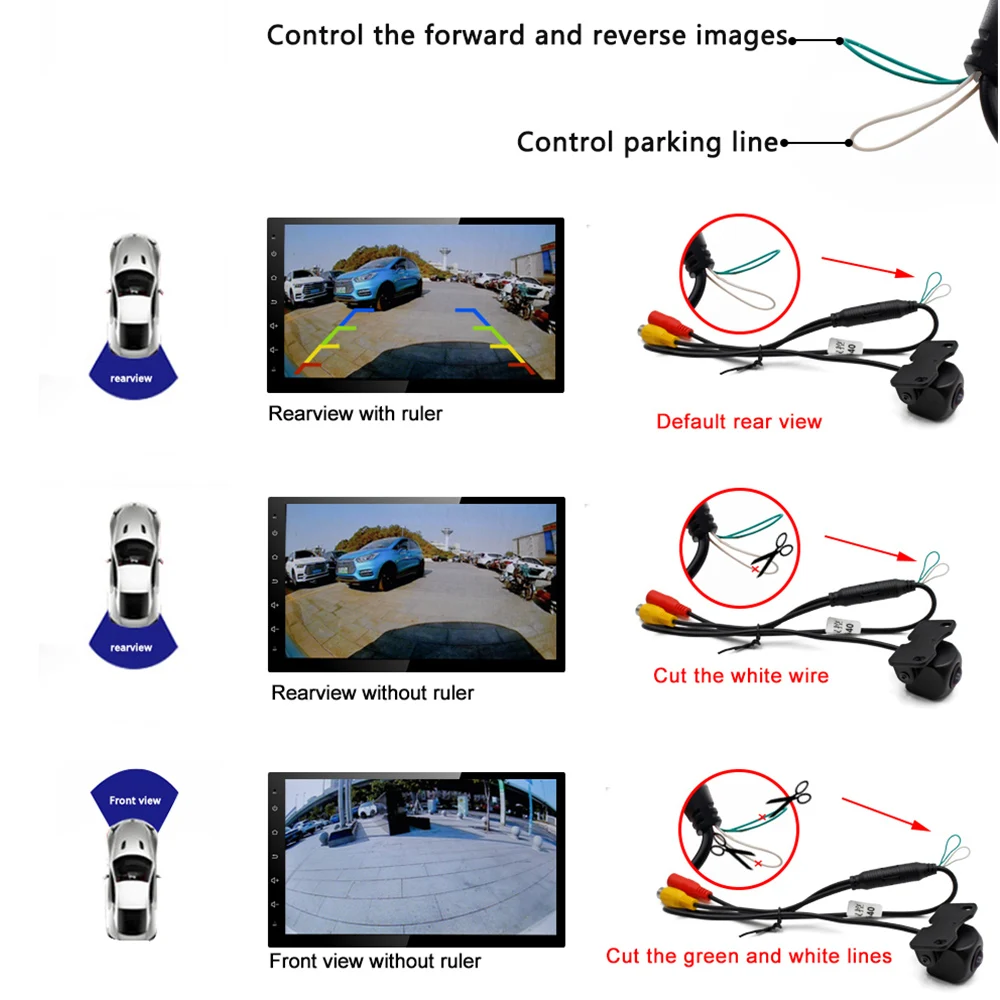 Control the forward and reverse images

Control parking line

rearview

Rearview with ruler

Default rear view

rearview

Rearview without ruler

Cut the white wire

Front view

Front view without ruler

Cut the green and white lines