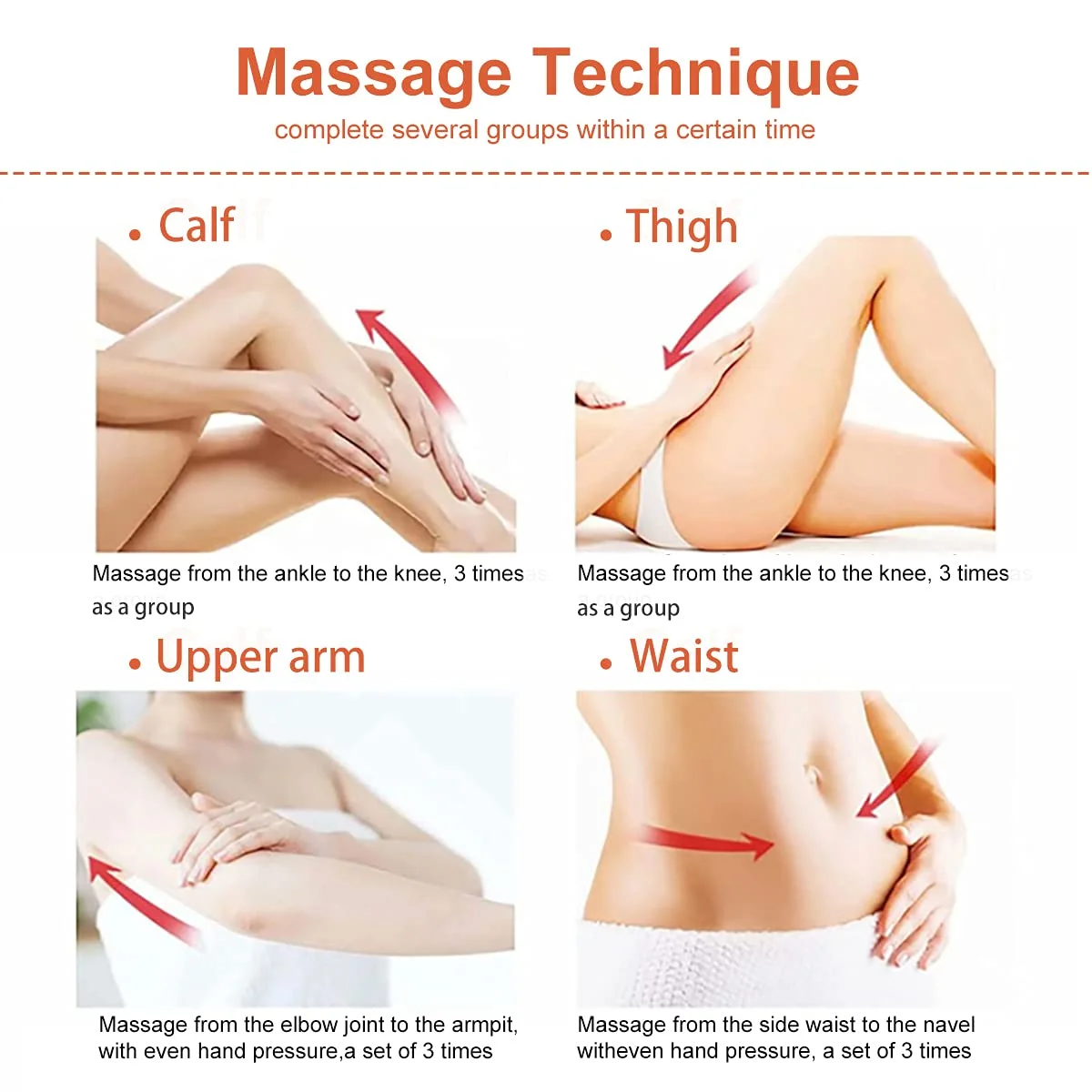 Massage Technique
complete several groups within a certain time

• Calf

Massage from the ankle to the knee, 3 times as a group

• Thigh

Massage from the ankle to the knee, 3 times as a group

• Upper arm

Massage from the elbow joint to the armpit, with even hand pressure,a set of 3 times

• Waist

Massage from the side waist to the navel witheven hand pressure, a set of 3 times