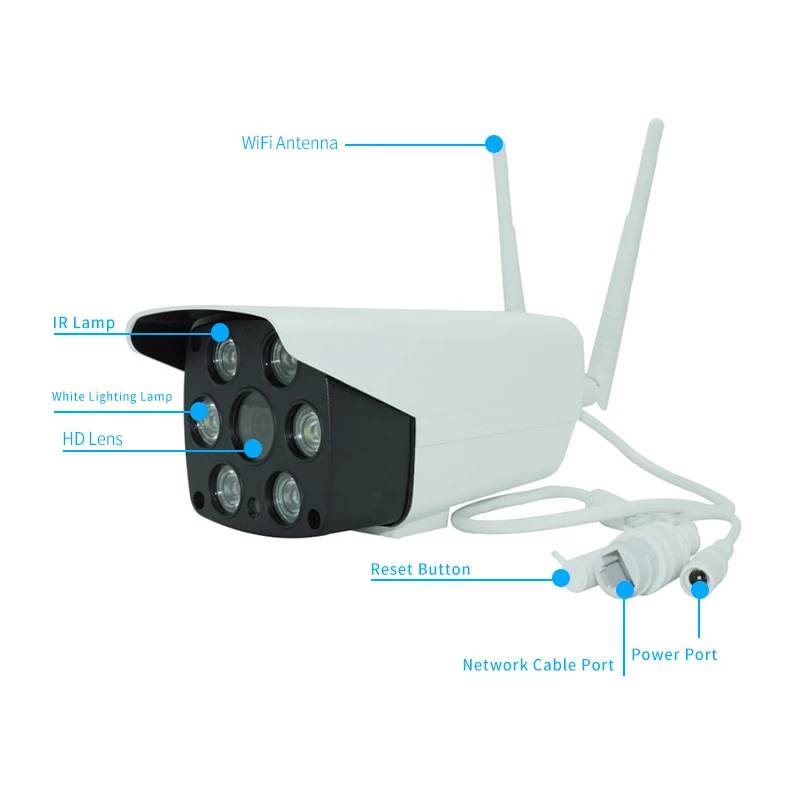 WiFi Antenna

IR Lamp

White Lighting Lamp

HD Lens

Reset Button

Network Cable Port

Power Port