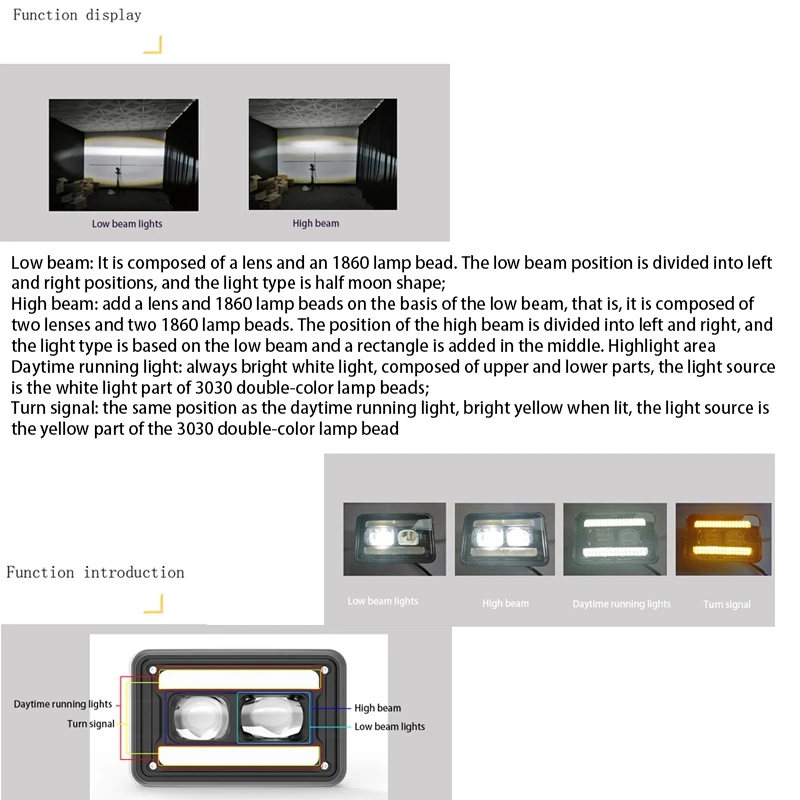 Function display

Low beam lights

High beam

Low beam: It is composed of a lens and an 1860 lamp bead. The low beam position is divided into left and right positions, and the light type is half moon shape;
High beam: add a lens and 1860 lamp beads on the basis of the low beam, that is, it is composed of two lenses and two 1860 lamp beads. The position of the high beam is divided into left and right, and the light type is based on the low beam and a rectangle is added in the middle. Highlight area
Daytime running light: always bright white light, composed of upper and lower parts, the light source is the white light part of 3030 double-color lamp beads;
Turn signal: the same position as the daytime running light, bright yellow when lit, the light source is the yellow part of the 3030 double-color lamp bead

Low beam lights

High beam

Daytime running lights

Turn signal

Function introduction

Daytime running lights

Turn signal

High beam

Low beam lights