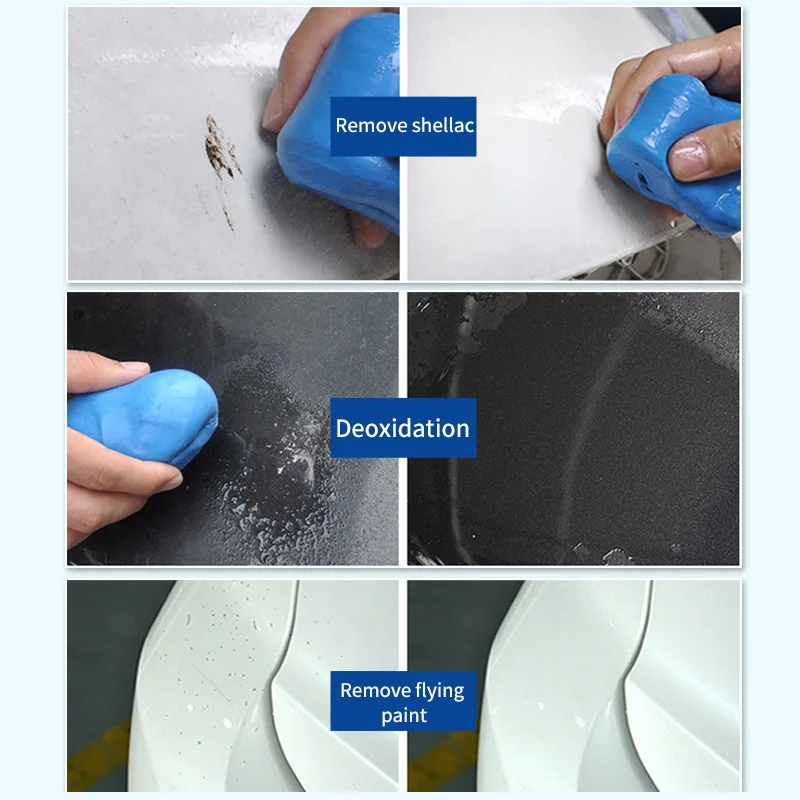 Remove shellac

Deoxidation

Remove flying paint